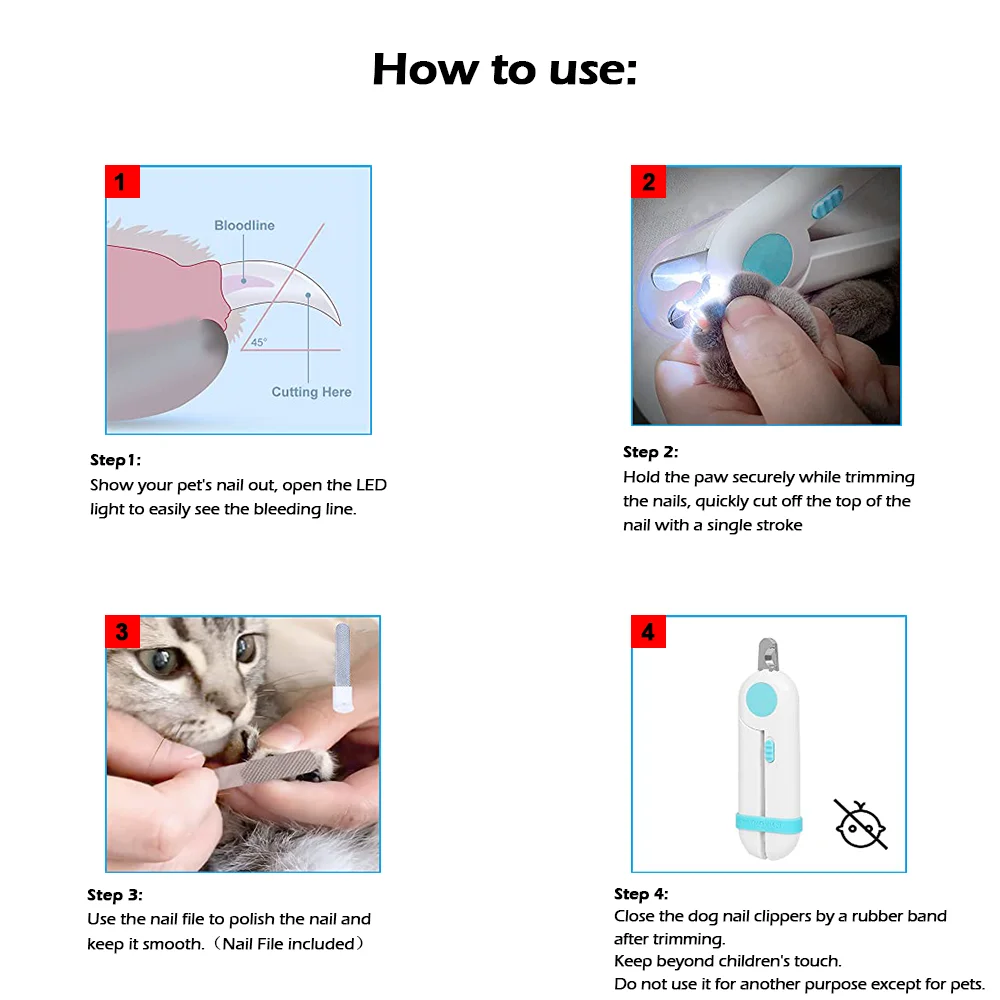 How to use:

1

Bloodline

45°

Cutting Here

Step1:
Show your pet's nail out, open the LED light to easily see the bleeding line.

2

Step 2:
Hold the paw securely while trimming the nails, quickly cut off the top of the nail with a single stroke

3

Step 3:
Use the nail file to polish the nail and keep it smooth.（Nail File included）

4

Step 4:
Close the dog nail clippers by a rubber band after trimming.
Keep beyond children's touch.
Do not use it for another purpose except for pets.