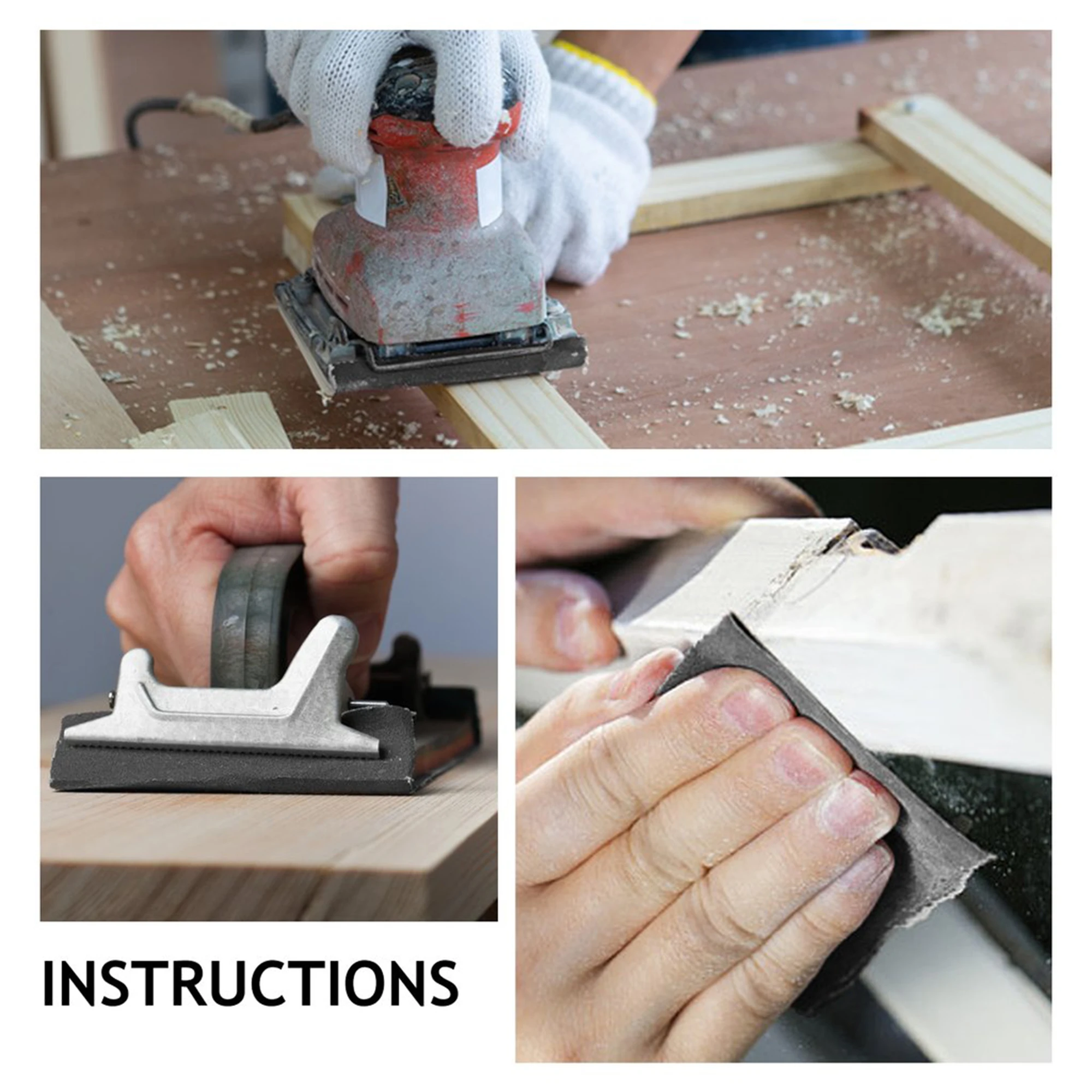 INSTRUCTIONS