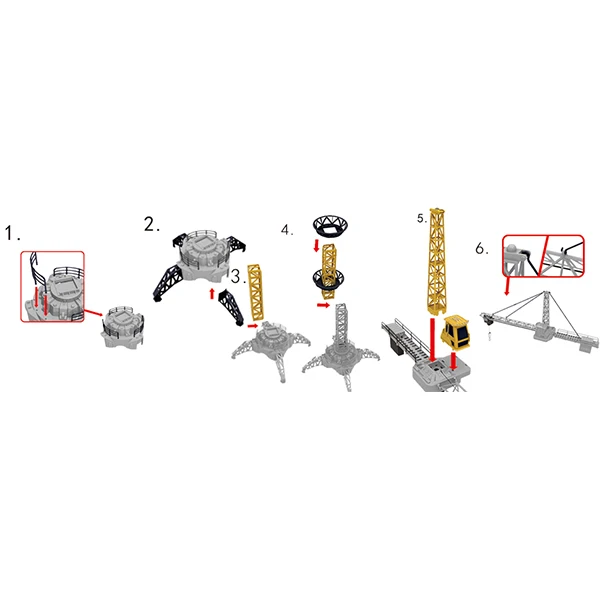 1.
2.
3.
4.
5.
6.