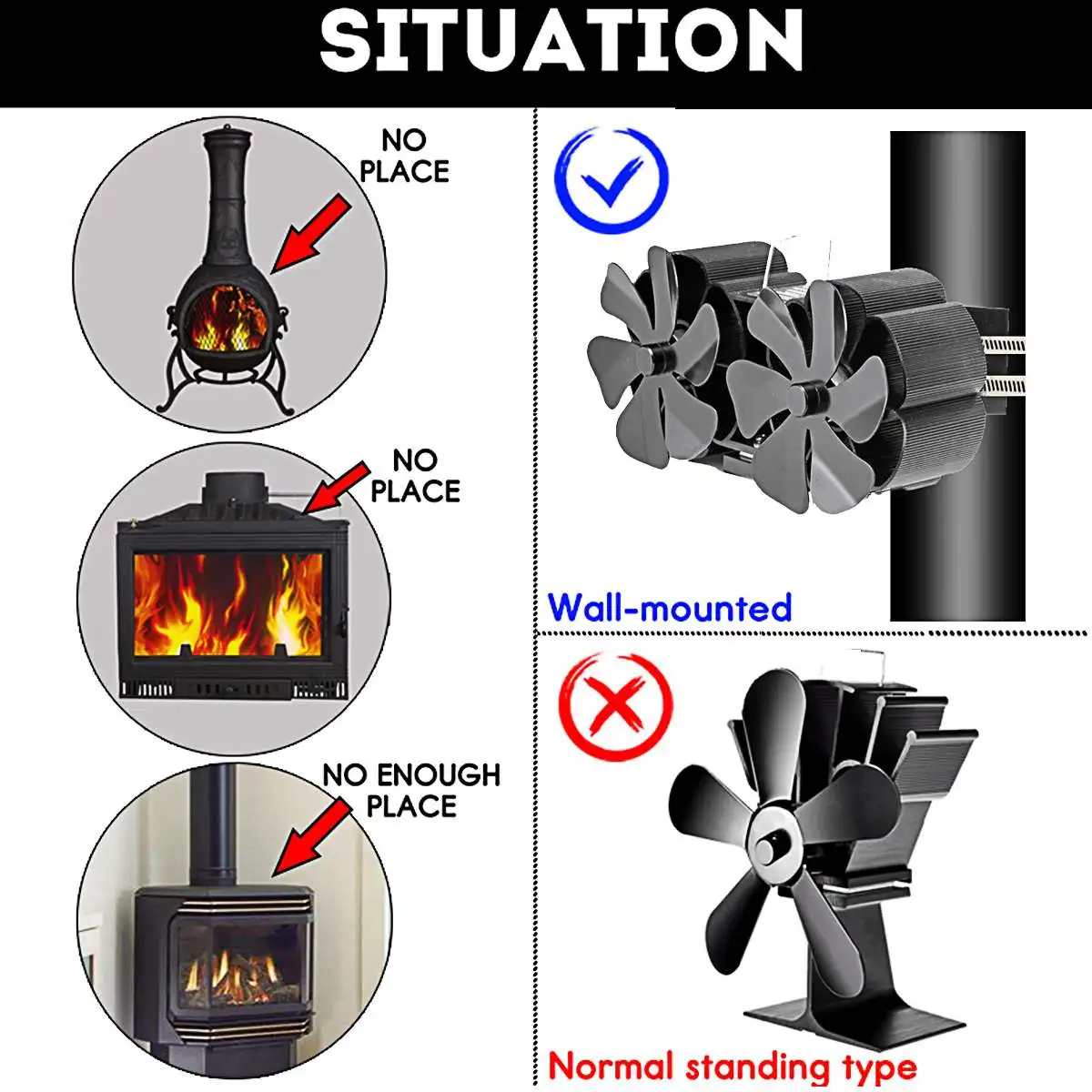 SITUATION

NO PLACE

NO PLACE

NO ENOUGH PLACE

Wall-mounted

Normal standing type