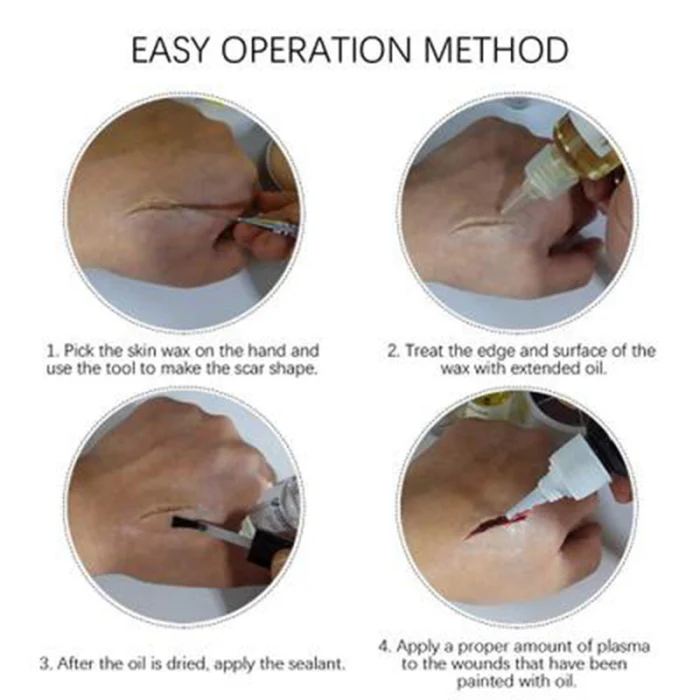 EASY OPERATION METHOD

1. Pick the skin wax on the hand and use the tool to make the scar shape.

2. Treat the edge and surface of the wax with extended oil.

3. After the oil is dried, apply the sealant.

4. Apply a proper amount of plasma to the wounds that have been painted with oil.