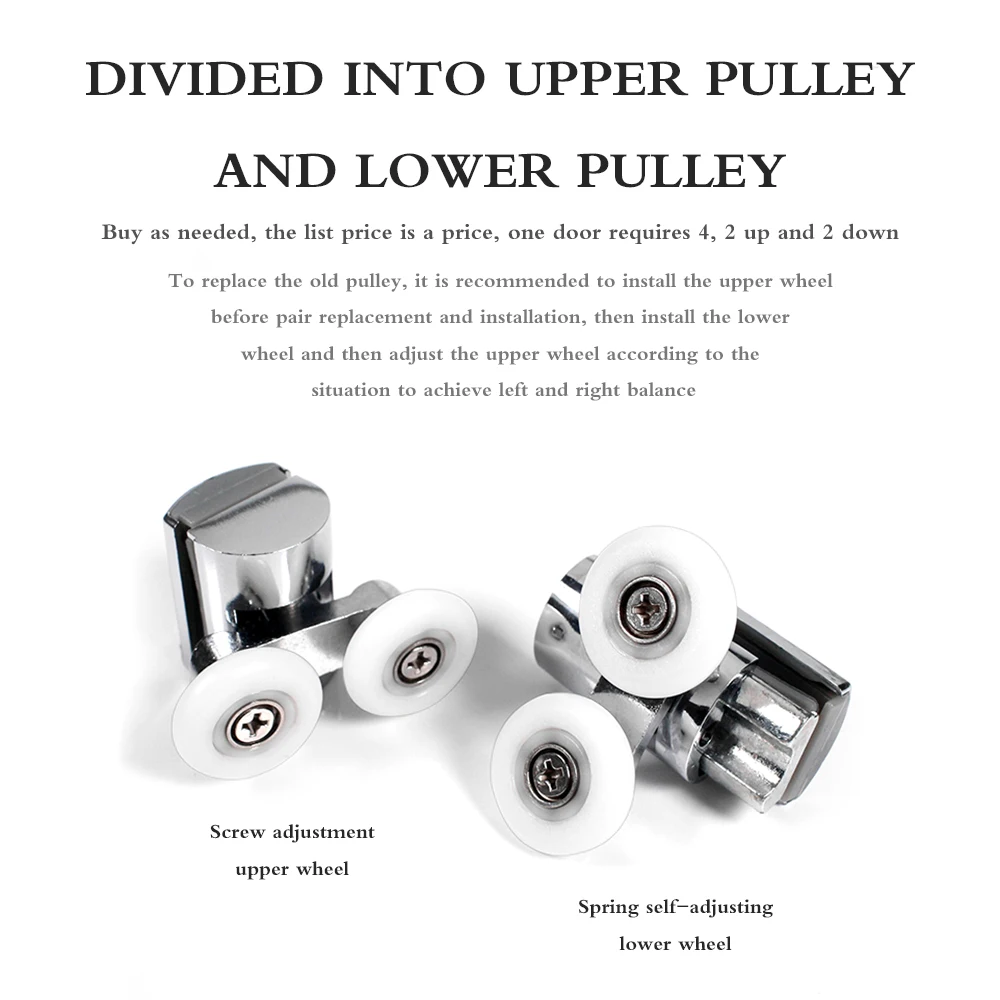 DIVIDED INTO UPPER PULLEY AND LOWER PULLEY

Buy as needed, the list price is a price, one door requires 4, 2 up and 2 down

To replace the old pulley, it is recommended to install the upper wheel before pair replacement and installation, then install the lower wheel and then adjust the upper wheel according to the situation to achieve left and right balance

Screw adjustment upper wheel

Spring self-adjusting lower wheel