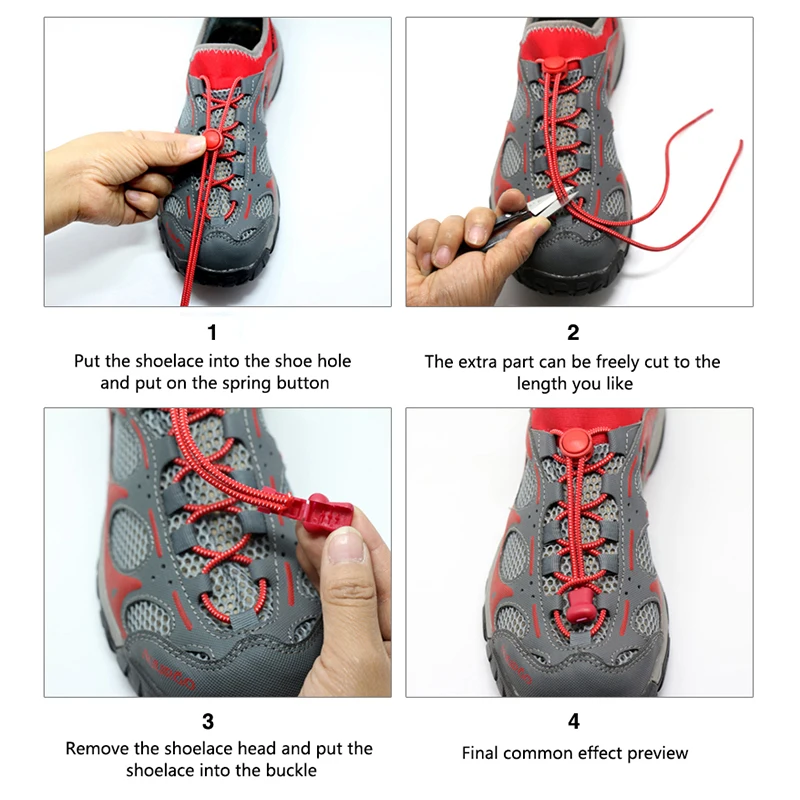 1
Put the shoelace into the shoe hole and put on the spring button

2
The extra part can be freely cut to the length you like

3
Remove the shoelace head and put the shoelace into the buckle

4
Final common effect preview