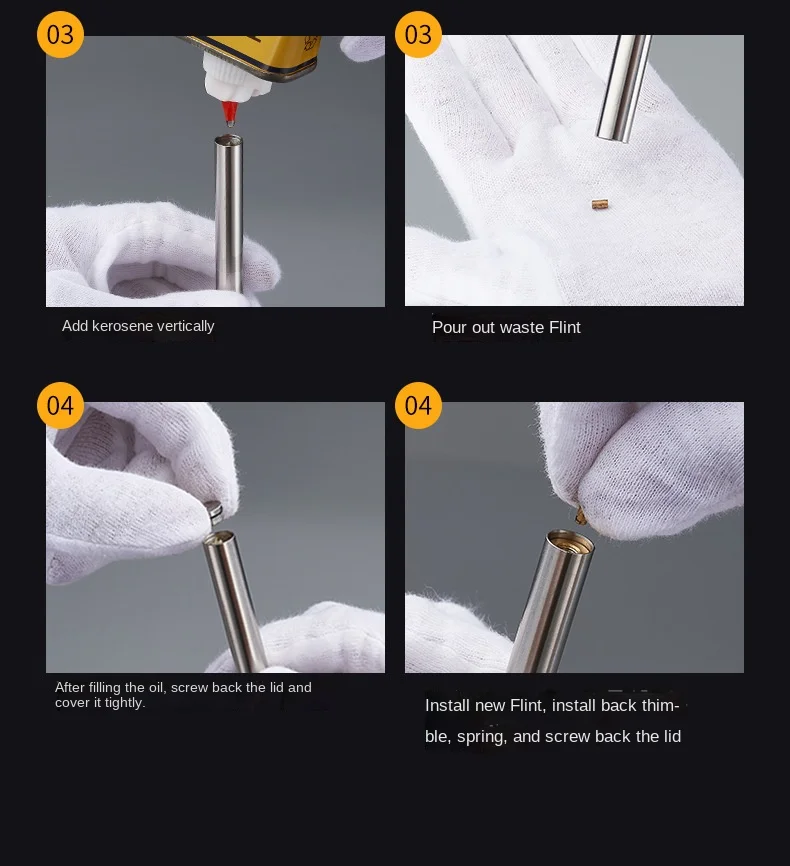 03

Add kerosene vertically

03

Pour out waste Flint

04

After filling the oil, screw back the lid and cover it tightly.

04

Install new Flint, install back thimble, spring, and screw back the lid