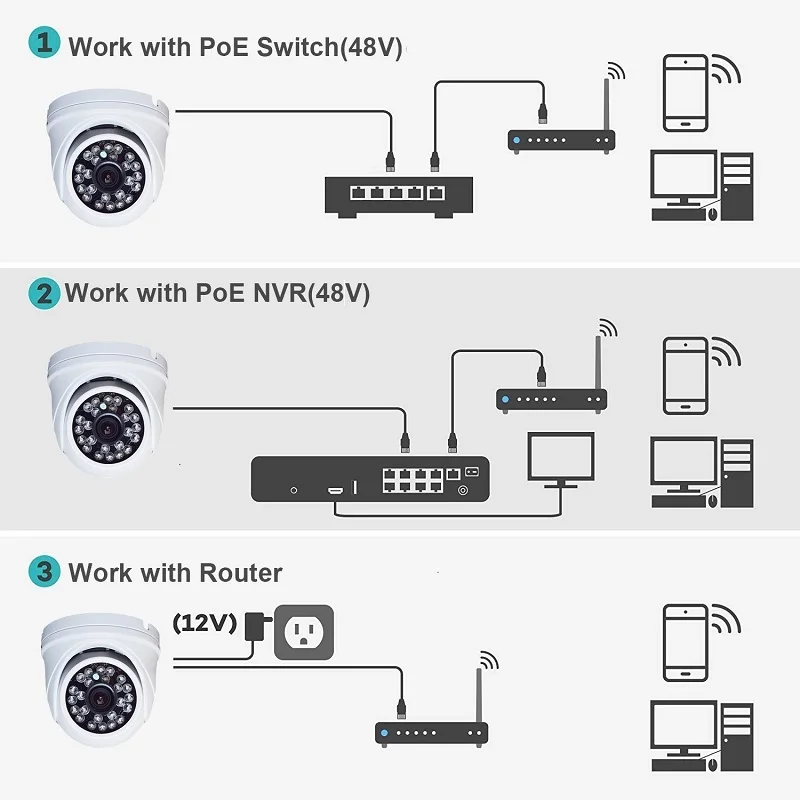 1 Work with PoE Switch(48V)

2 Work with PoE NVR(48V)

3 Work with Router

(12V)