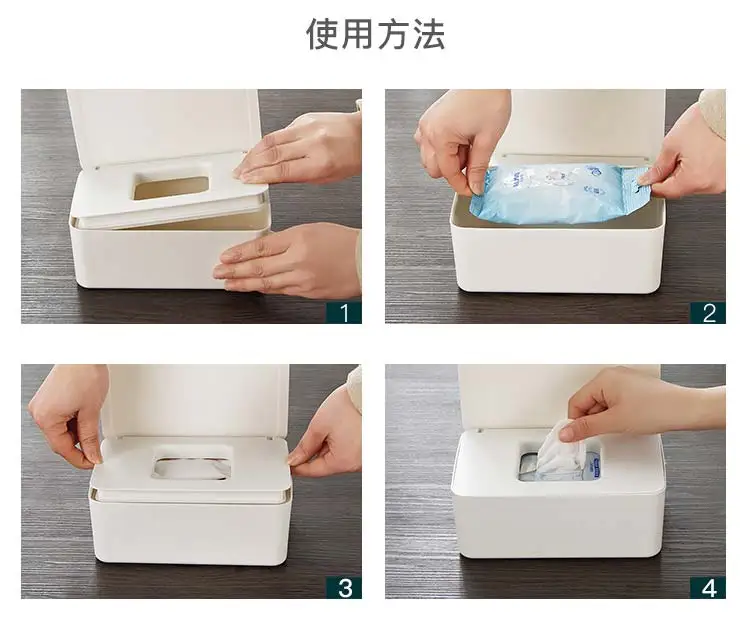 使用方法

1

2

3

4