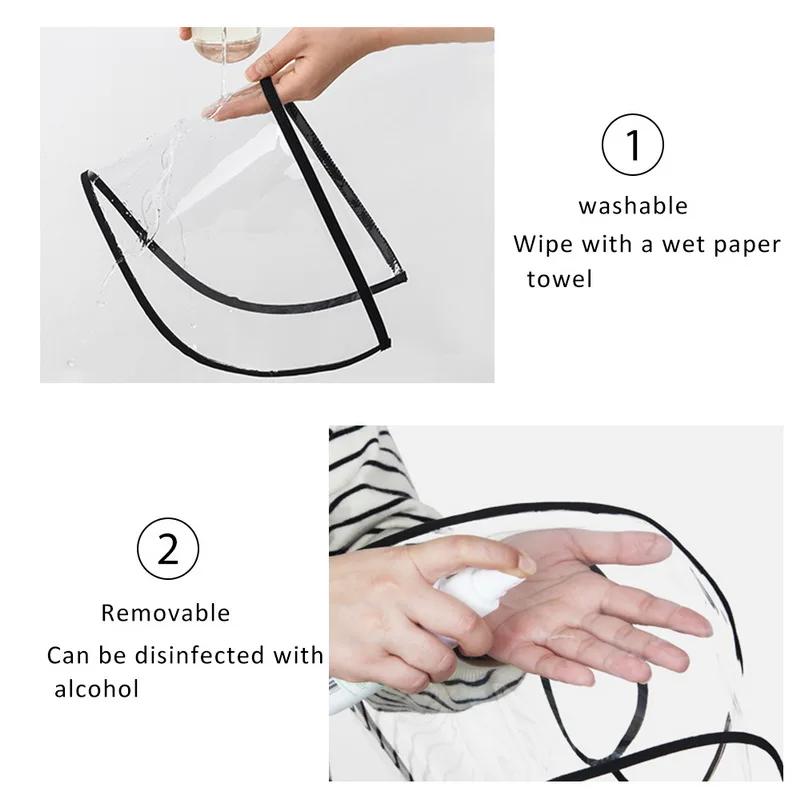 1

washable

Wipe with a wet paper towel

2

Removable

Can be disinfected with alcohol