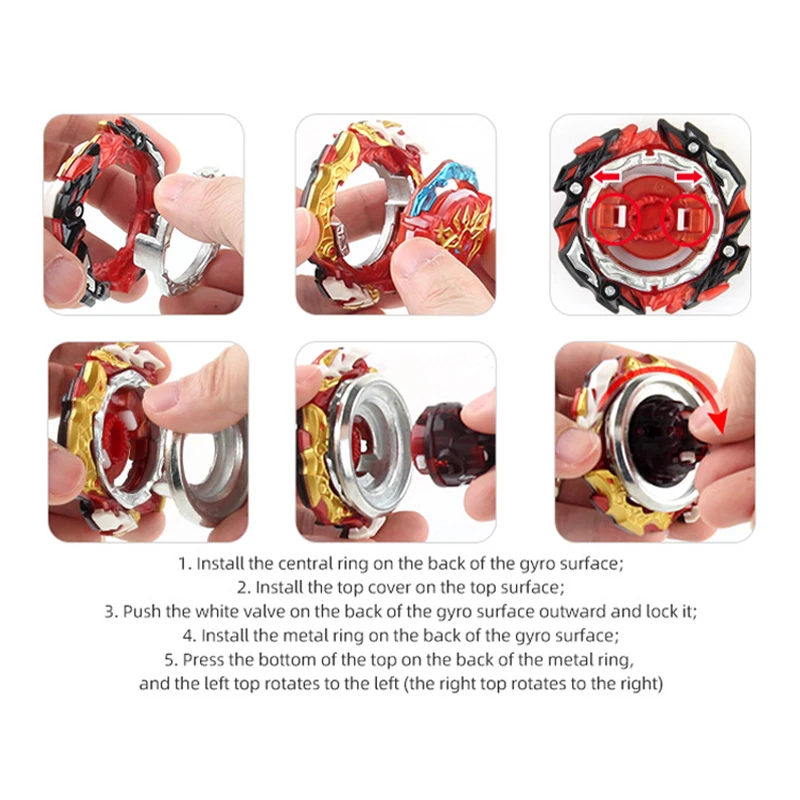 1. Install the central ring on the back of the gyro surface;
2. Install the top cover on the top surface;
3. Push the white valve on the back of the gyro surface outward and lock it;
4. Install the metal ring on the back of the gyro surface;
5. Press the bottom of the top on the back of the metal ring, and the left top rotates to the left (the right top rotates to the right)