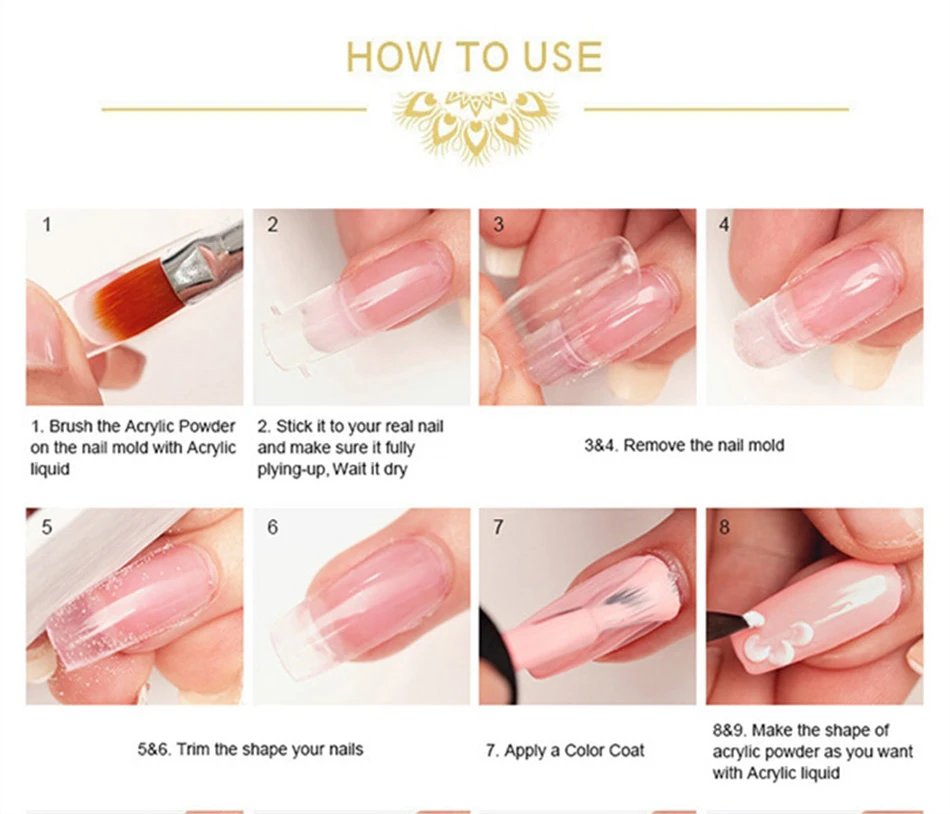 HOW TO USE

1

2

3

4

1. Brush the Acrylic Powder on the nail mold with Acrylic liquid

2. Stick it to your real nail and make sure it fully plying-up, Wait it dry

3&4. Remove the nail mold

5

6

7

8

5&6. Trim the shape your nails

7. Apply a Color Coat

8&9. Make the shape of acrylic powder as you want with Acrylic liquid