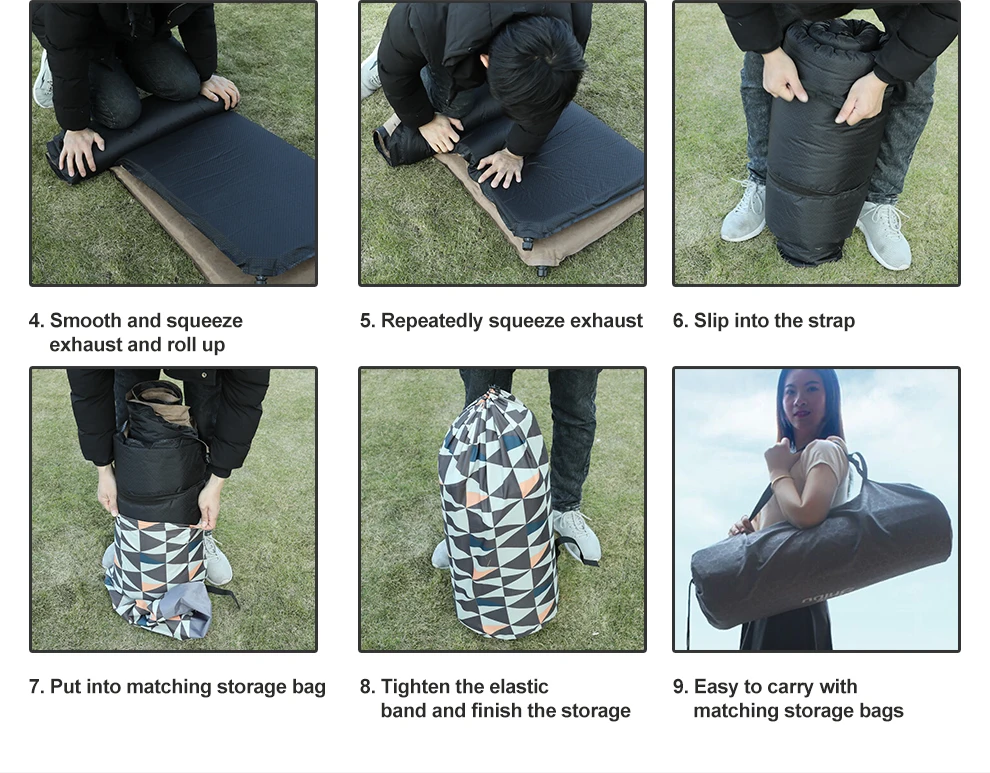 4. Smooth and squeeze exhaust and roll up

5. Repeatedly squeeze exhaust

6. Slip into the strap

7. Put into matching storage bag

8. Tighten the elastic band and finish the storage

9. Easy to carry with matching storage bags