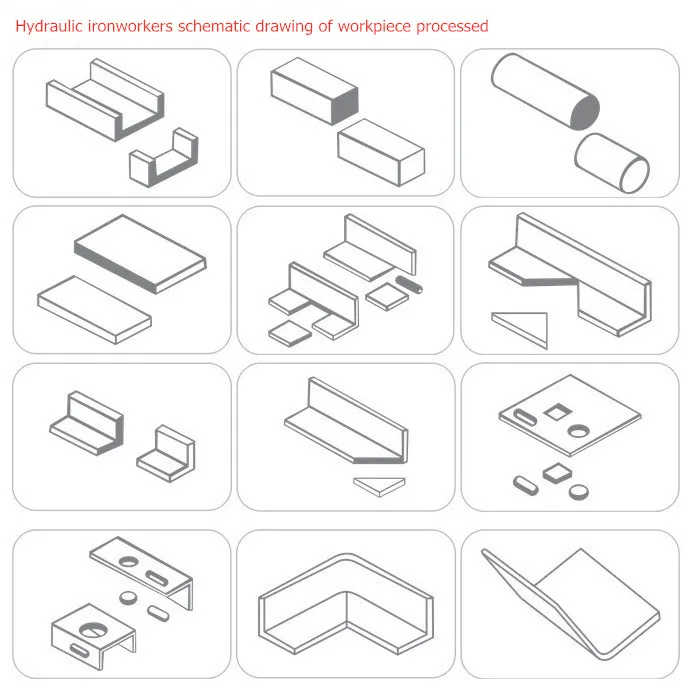 Hydraulic ironworkers schematic drawing of workpiece processed