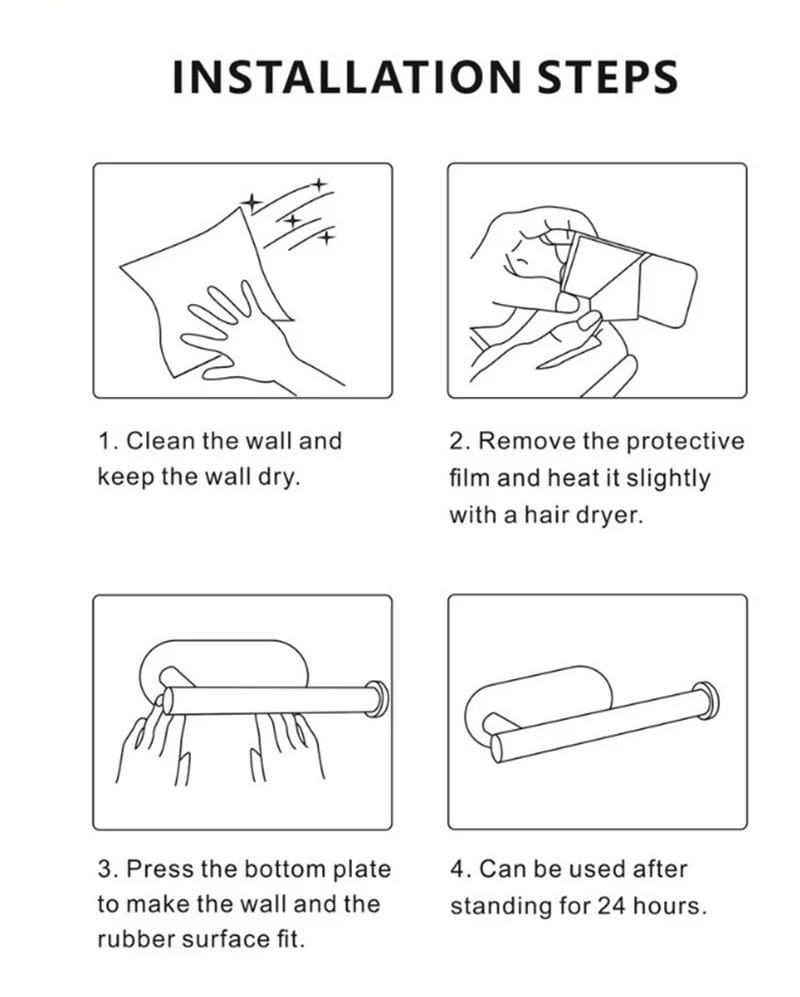 INSTALLATION STEPS

1. Clean the wall and keep the wall dry.

2. Remove the protective film and heat it slightly with a hair dryer.

3. Press the bottom plate to make the wall and the rubber surface fit.

4. Can be used after standing for 24 hours.