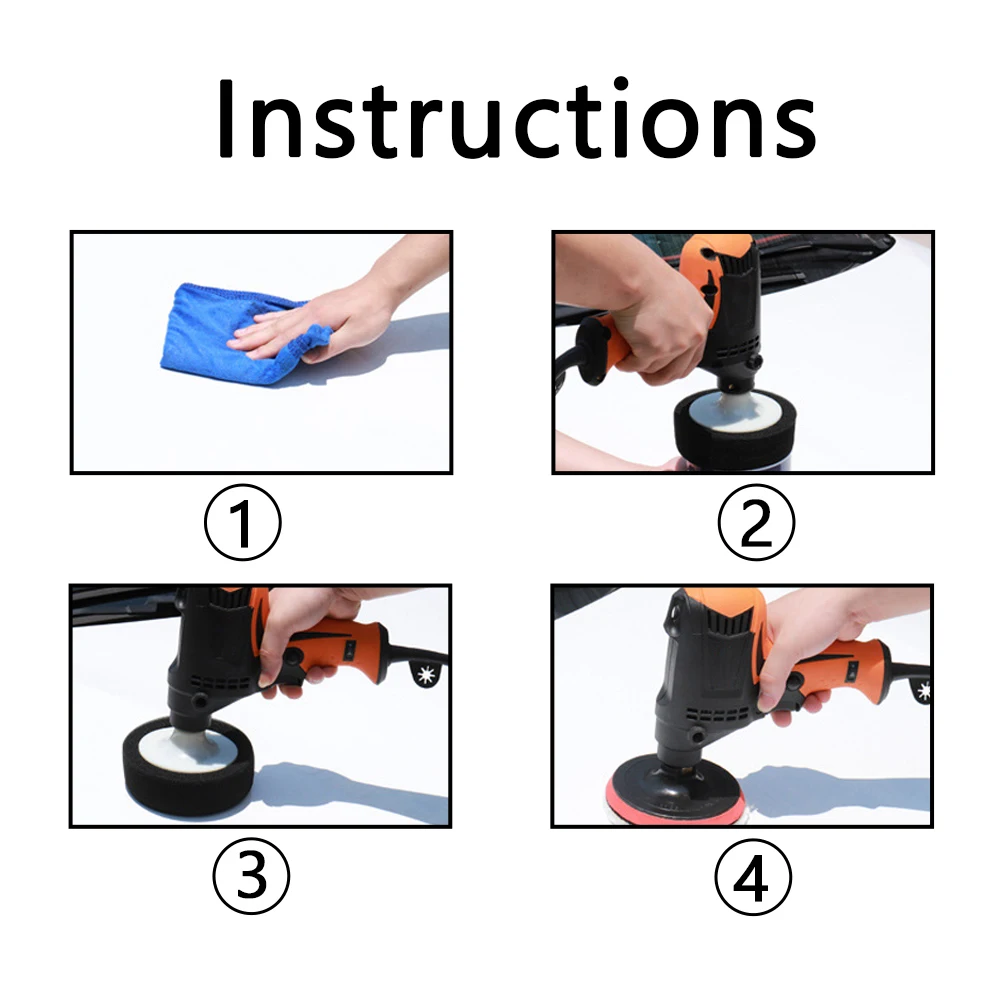 Instructions

①

②

③

④