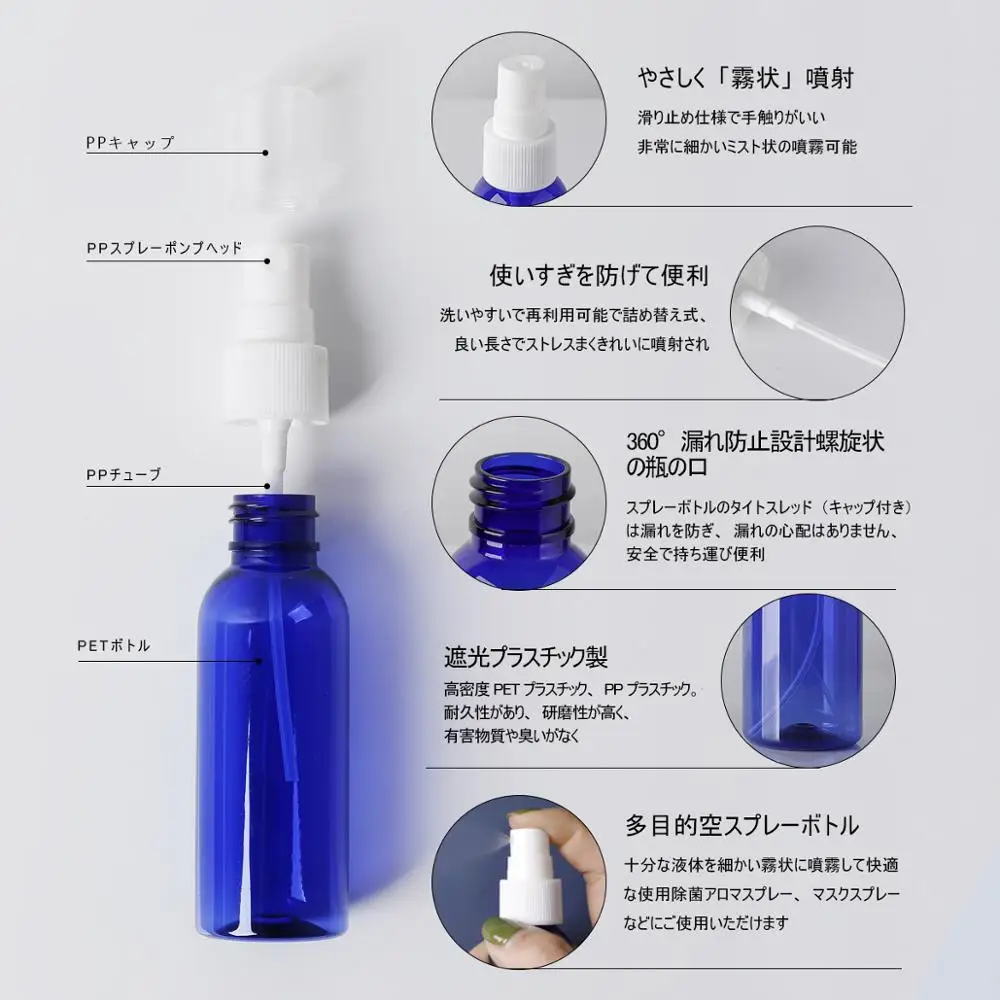 PPキャップ

PPスプレーポンプヘッド

PPチューブ

PETボトル

やさしく「霧状」噴射

滑り止め仕様で手触りがいい
非常に細かいミスト状の噴霧可能

使いすぎを防げて便利

洗いやすいで再利用可能で詰め替え式、
良い長さでストレスまくきれいに噴射され

360°漏れ防止設計螺旋状の瓶の口

スプレーボトルのタイトスレッド（キャップ付き）は漏れを防ぎ、漏れの心配はありません、安全で持ち運び便利

遮光プラスチック製

高密度 PET プラスチック、PP プラスチック。
耐久性があり、研磨性が高く、
有害物質や臭いがなく

多目的空スプレーボトル

十分な液体を細かい霧状に噴霧して快適な使用除菌アロマスプレー、マスクスプレーなどにご使用いただけます