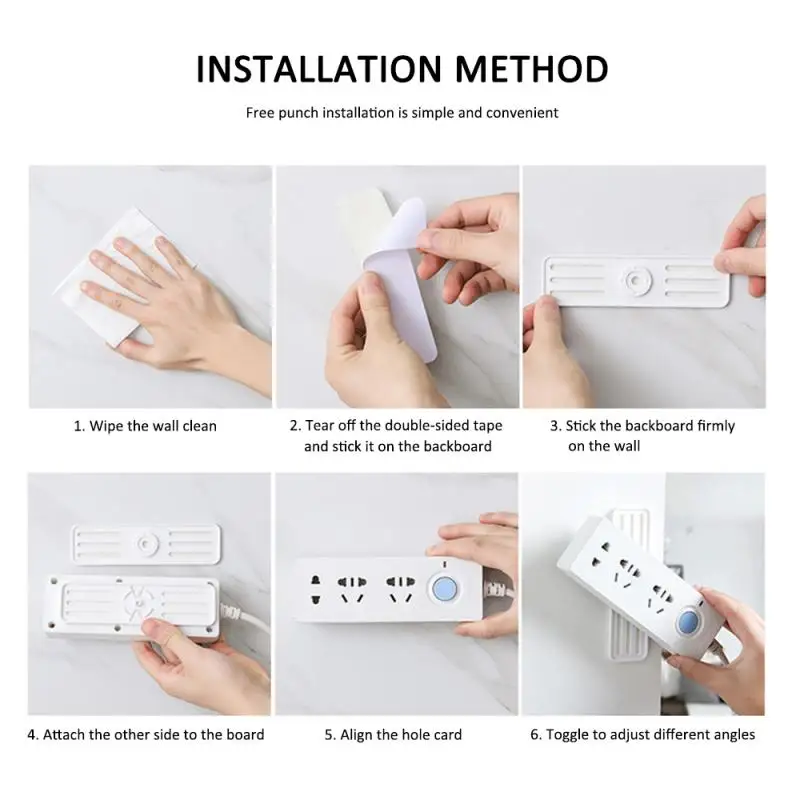 INSTALLATION METHOD

Free punch installation is simple and convenient

1. Wipe the wall clean

2. Tear off the double-sided tape and stick it on the backboard

3. Stick the backboard firmly on the wall

4. Attach the other side to the board

5. Align the hole card

6. Toggle to adjust different angles