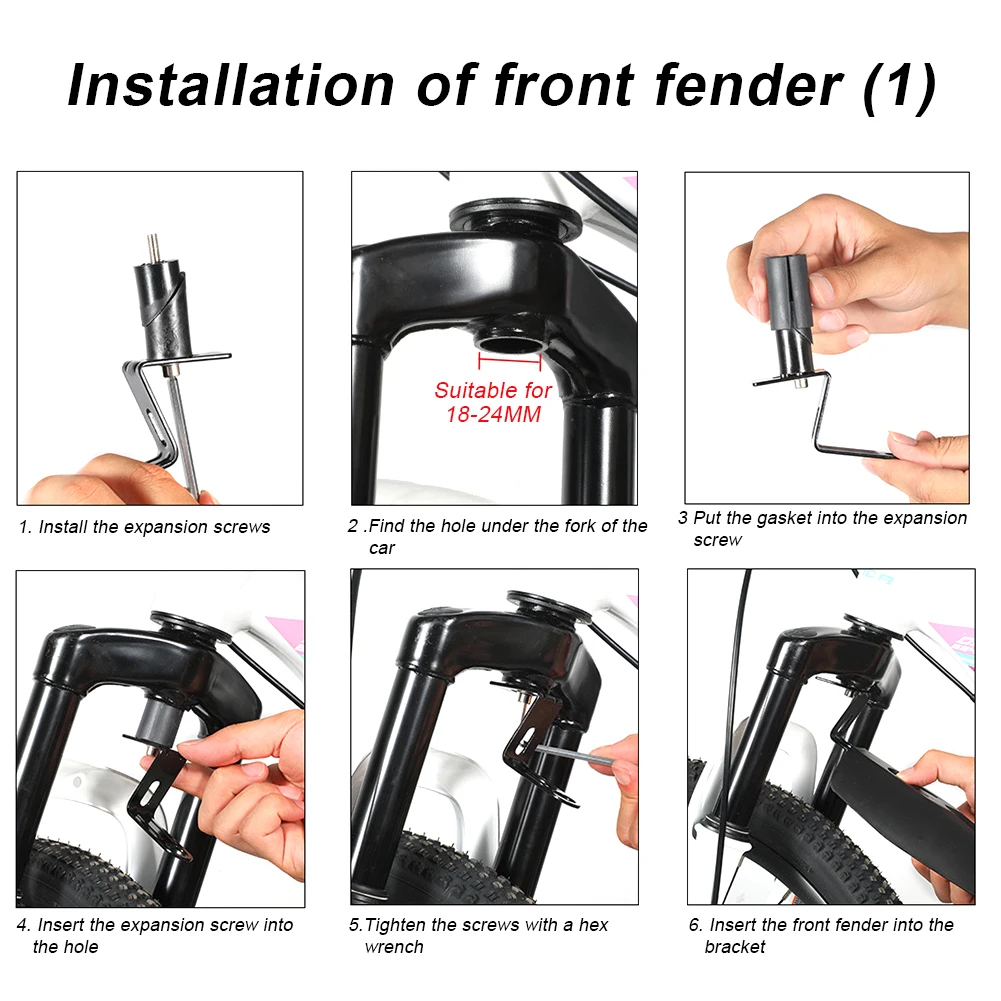 Installation of front fender (1)

1. Install the expansion screws

Suitable for 18-24MM

2 .Find the hole under the fork of the car

3 Put the gasket into the expansion screw

4. Insert the expansion screw into the hole

5.Tighten the screws with a hex wrench

6. Insert the front fender into the bracket