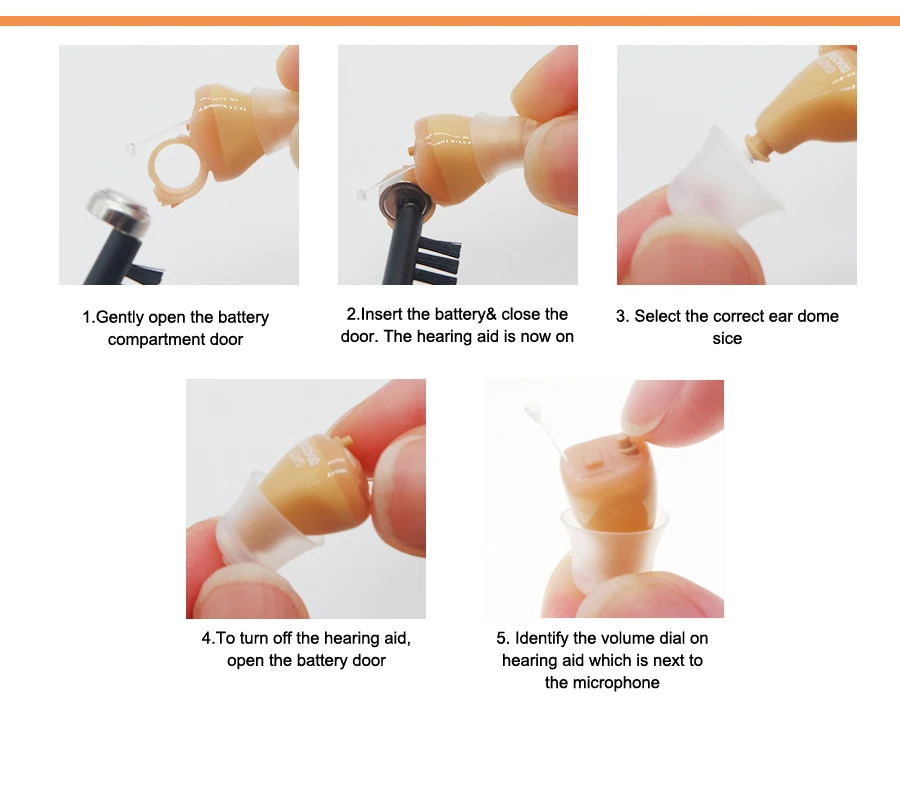 1.Gently open the battery compartment door

2.Insert the battery& close the door. The hearing aid is now on

3. Select the correct ear dome sice

4.To turn off the hearing aid, open the battery door

5. Identify the volume dial on hearing aid which is next to the microphone