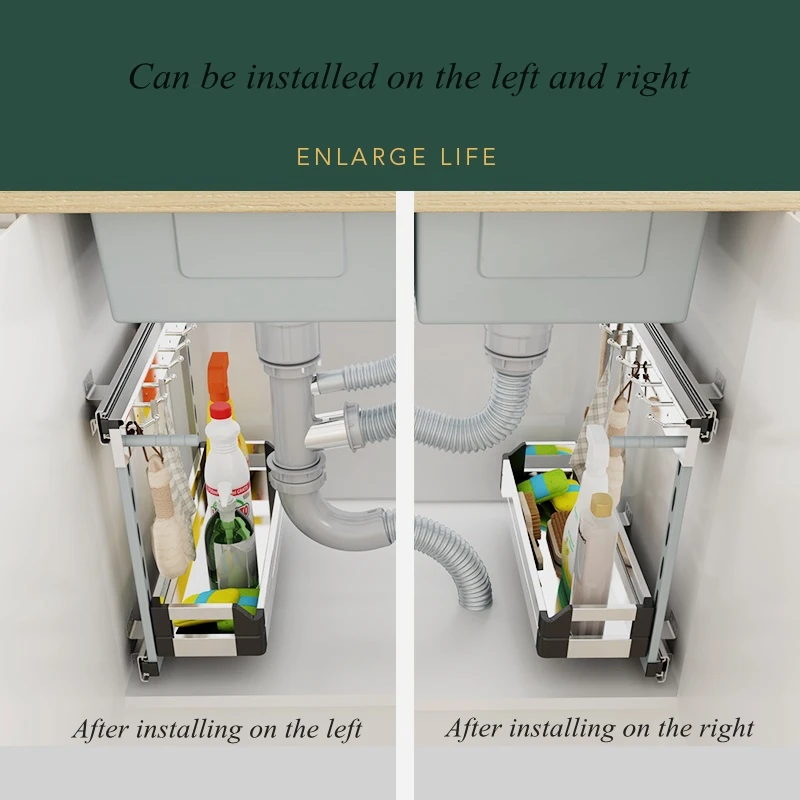 Can be installed on the left and right

ENLARGE LIFE

After installing on the left

After installing on the right