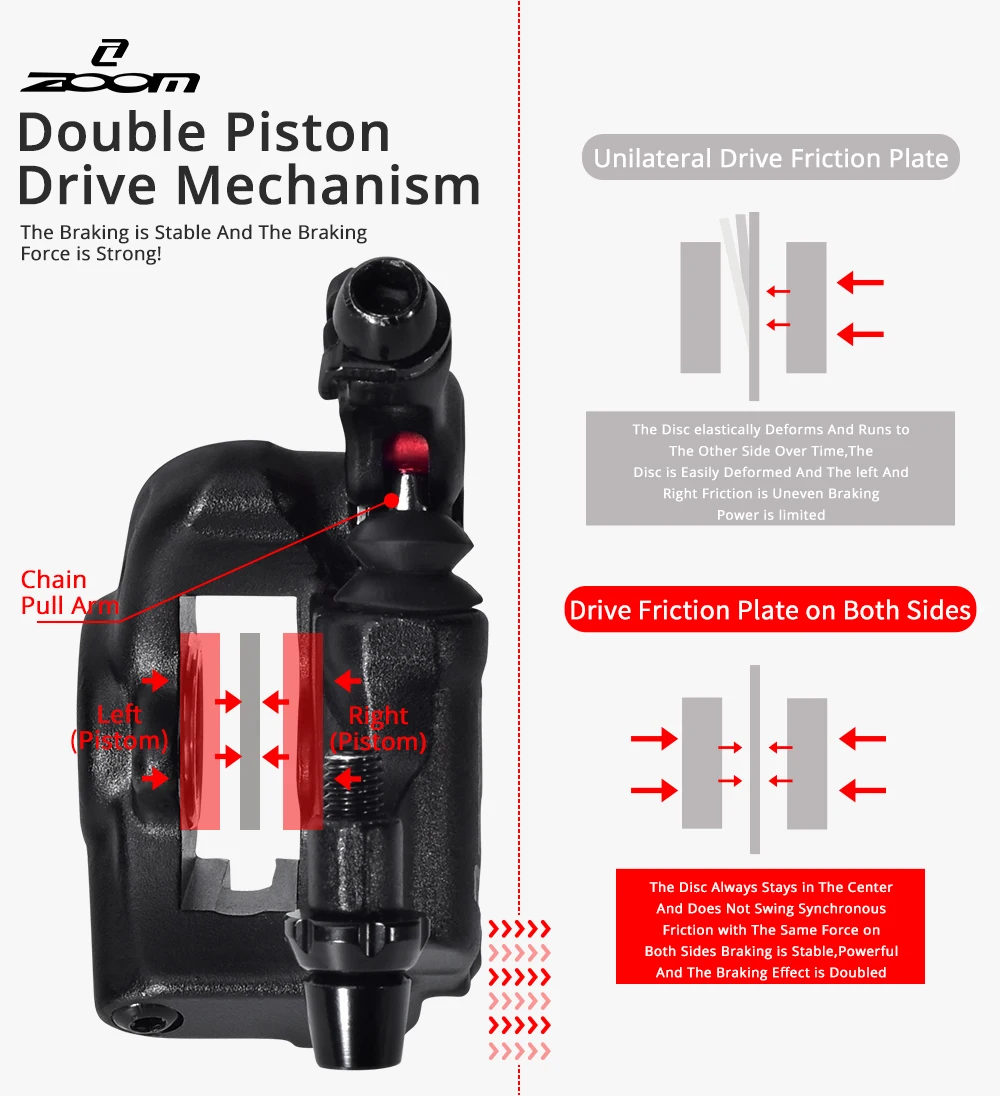 ZOOM

Double Piston Drive Mechanism

The Braking is Stable And The Braking Force is Strong!

Chain Pull Arm

Left (Pistom)

Right (Pistom)

Unilateral Drive Friction Plate

The Disc elastically Deforms And Runs to The Other Side Over Time,The Disc is Easily Deformed And The left And Right Friction is Uneven Braking Power is limited

Drive Friction Plate on Both Sides

The Disc Always Stays in The Center And Does Not Swing Synchronous Friction with The Same Force on Both Sides Braking is Stable,Powerful And The Braking Effect is Doubled