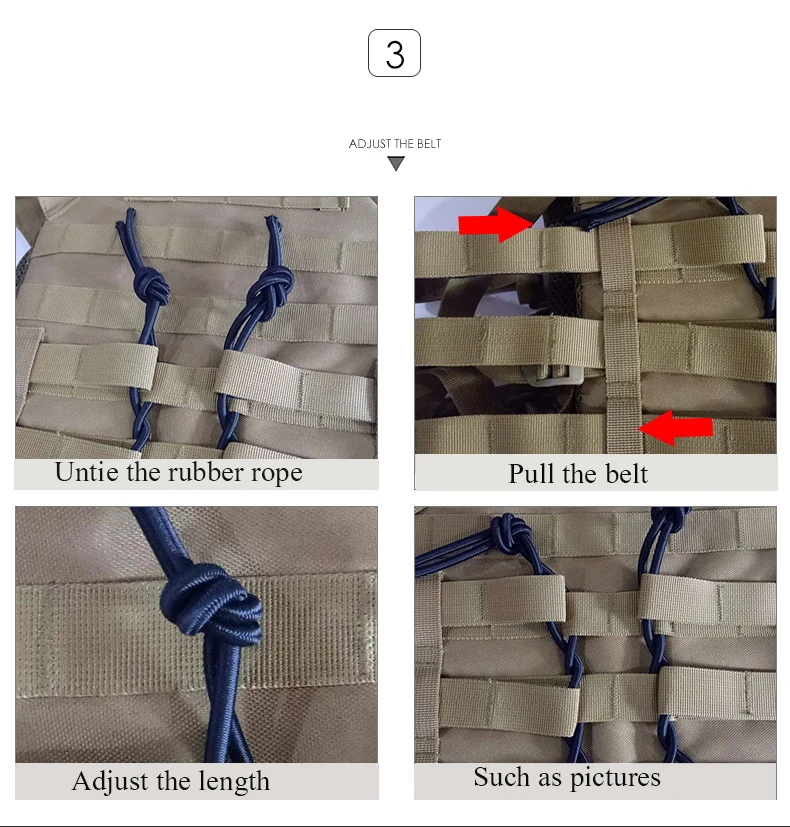 3

ADJUST THE BELT

Untie the rubber rope

Pull the belt

Adjust the length

Such as pictures