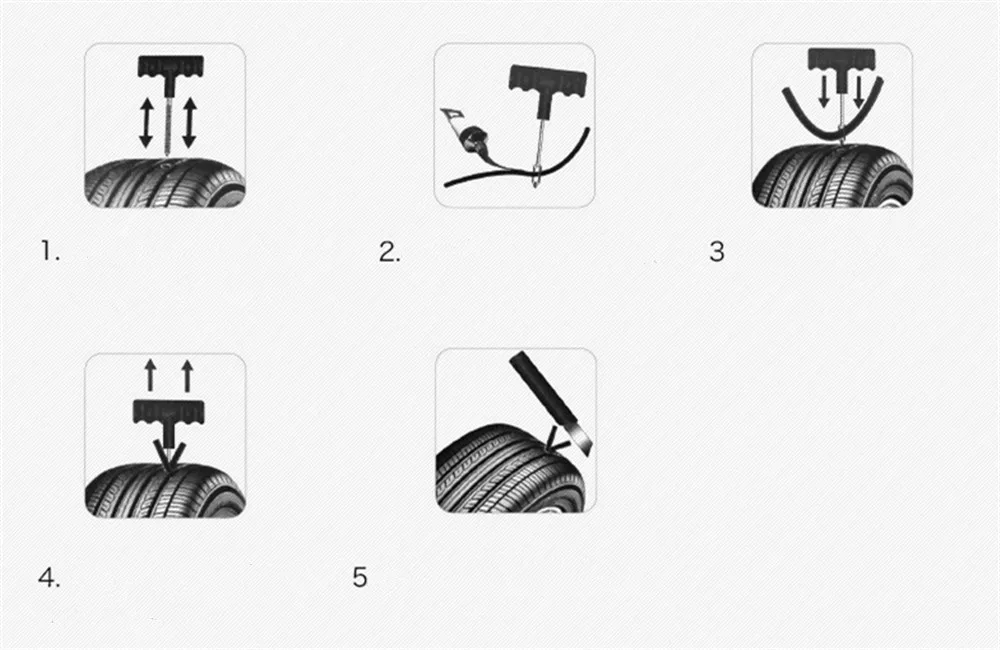 1.

2.

3

4.

5