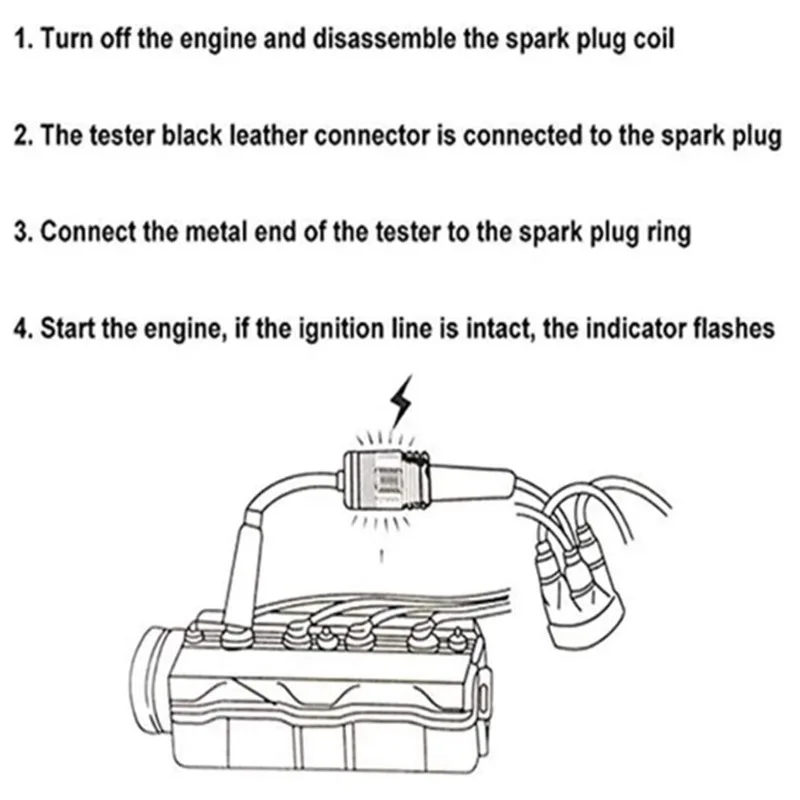 1. Turn off the engine and disassemble the spark plug coil

2. The tester black leather connector is connected to the spark plug

3. Connect the metal end of the tester to the spark plug ring

4. Start the engine, if the ignition line is intact, the indicator flashes