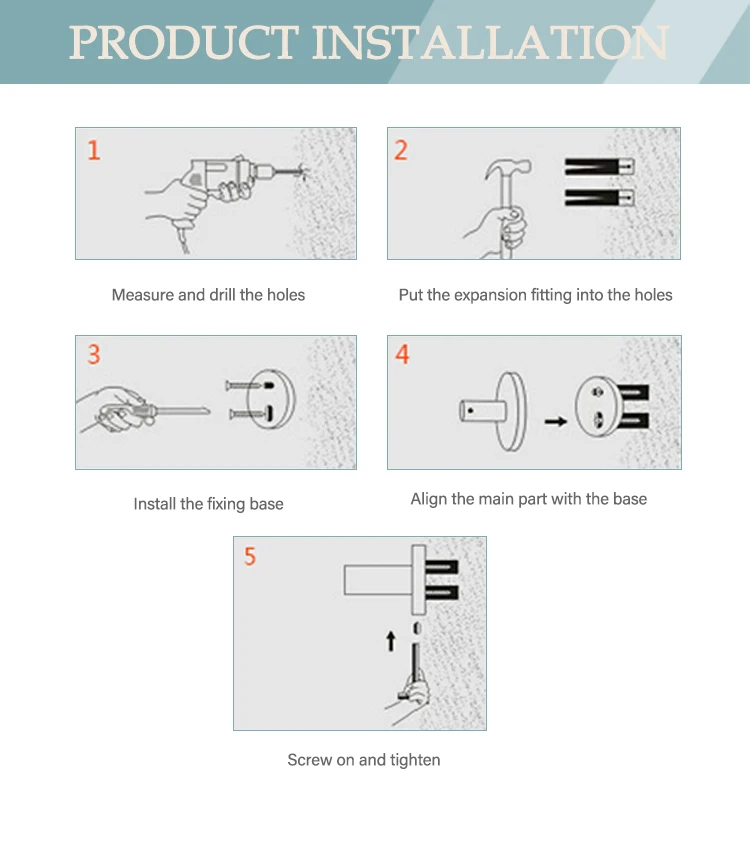 PRODUCT INSTALLATION

1

Measure and drill the holes

2

Put the expansion fitting into the holes

3

Install the fixing base

4

Align the main part with the base

5

Screw on and tighten