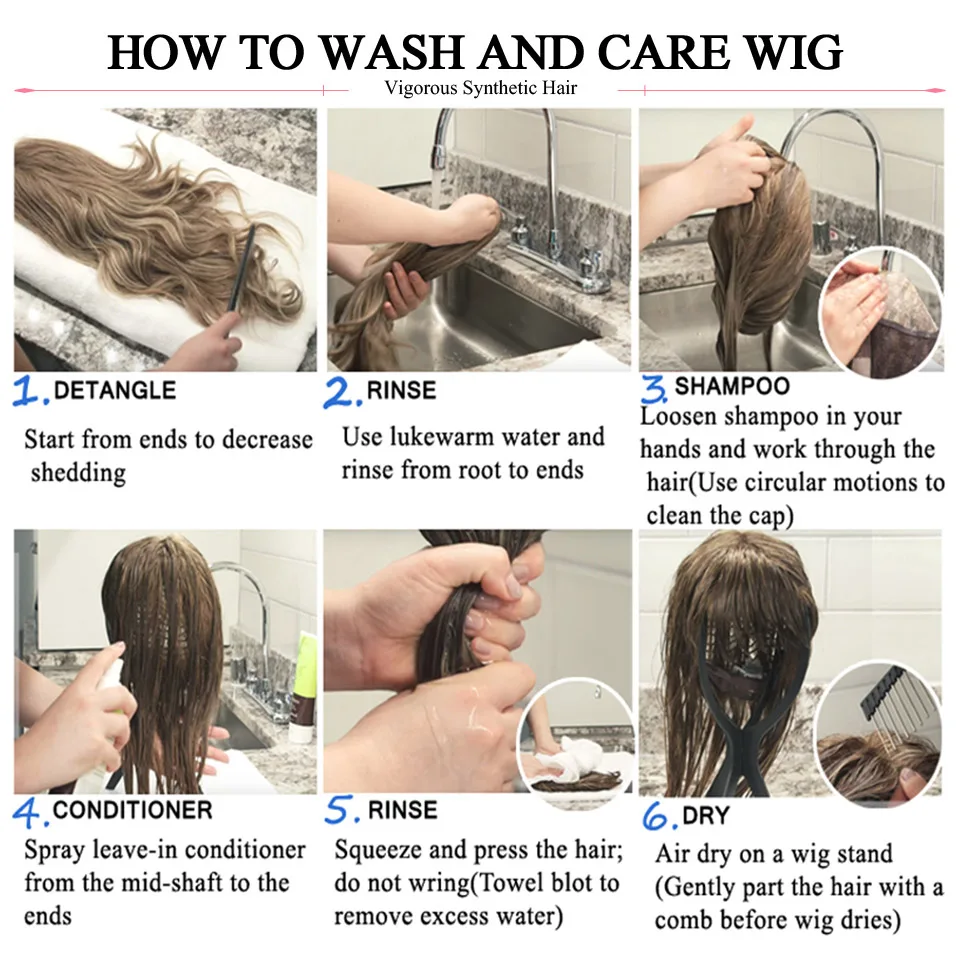 HOW TO WASH AND CARE WIG

Vigorous Synthetic Hair

1. DETANGLE

Start from ends to decrease shedding

2. RINSE

Use lukewarm water and rinse from root to ends

3. SHAMPOO

Loosen shampoo in your hands and work through the hair(Use circular motions to clean the cap)

4. CONDITIONER

Spray leave-in conditioner from the mid-shaft to the ends

5. RINSE

Squeeze and press the hair; do not wring(Towel blot to remove excess water)

6. DRY

Air dry on a wig stand (Gently part the hair with a comb before wig dries)