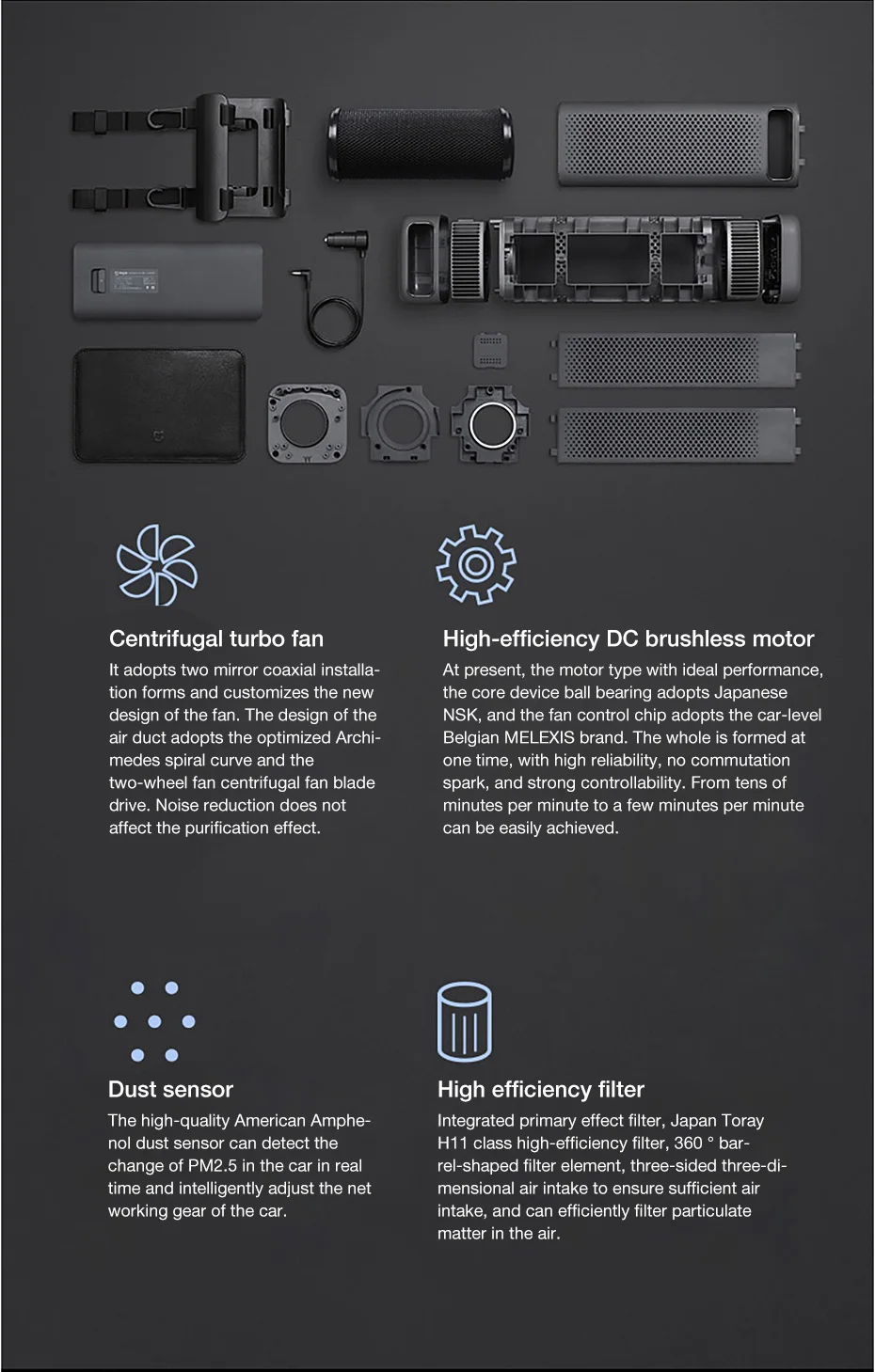 Centrifugal turbo fan

It adopts two mirror coaxial installation forms and customizes the new design of the fan. The design of the air duct adopts the optimized Archimedes spiral curve and the two-wheel fan centrifugal fan blade drive. Noise reduction does not affect the purification effect.

High-efficiency DC brushless motor

At present, the motor type with ideal performance, the core device ball bearing adopts Japanese NSK, and the fan control chip adopts the car-level Belgian MELEXIS brand. The whole is formed at one time, with high reliability, no commutation spark, and strong controllability. From tens of minutes per minute to a few minutes per minute can be easily achieved.

Dust sensor

The high-quality American Amphenol dust sensor can detect the change of PM2.5 in the car in real time and intelligently adjust the net working gear of the car.

High efficiency filter

Integrated primary effect filter, Japan Toray H11 class high-efficiency filter, 360 ° barrel-shaped filter element, three-sided three-dimensional air intake to ensure sufficient air intake, and can efficiently filter particulate matter in the air.