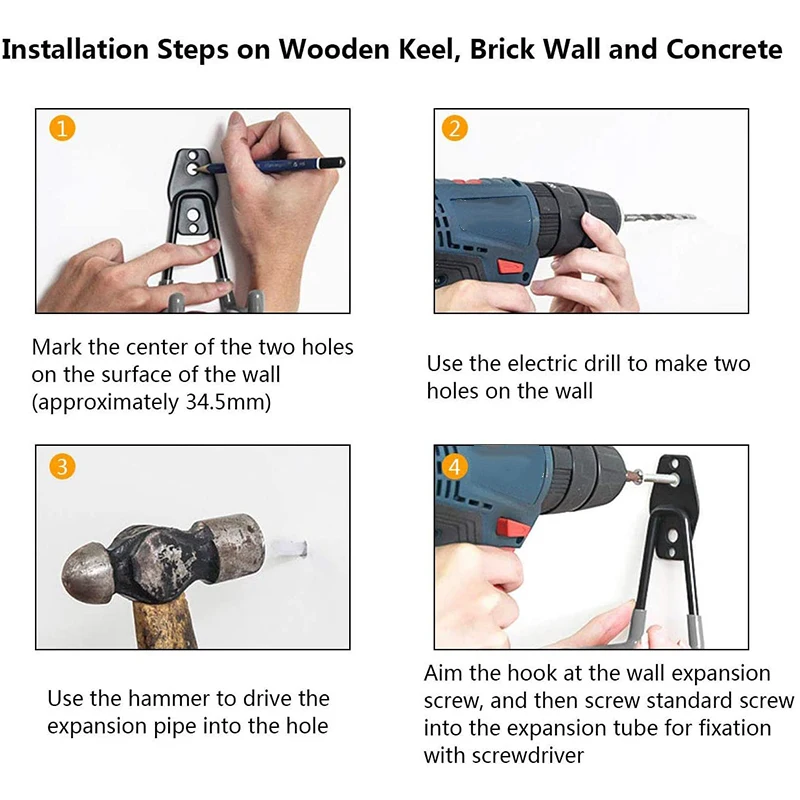 Installation Steps on Wooden Keel, Brick Wall and Concrete

1

Mark the center of the two holes on the surface of the wall (approximately 34.5mm)

2

Use the electric drill to make two holes on the wall

3

Use the hammer to drive the expansion pipe into the hole

4

Aim the hook at the wall expansion screw, and then screw standard screw into the expansion tube for fixation with screwdriver