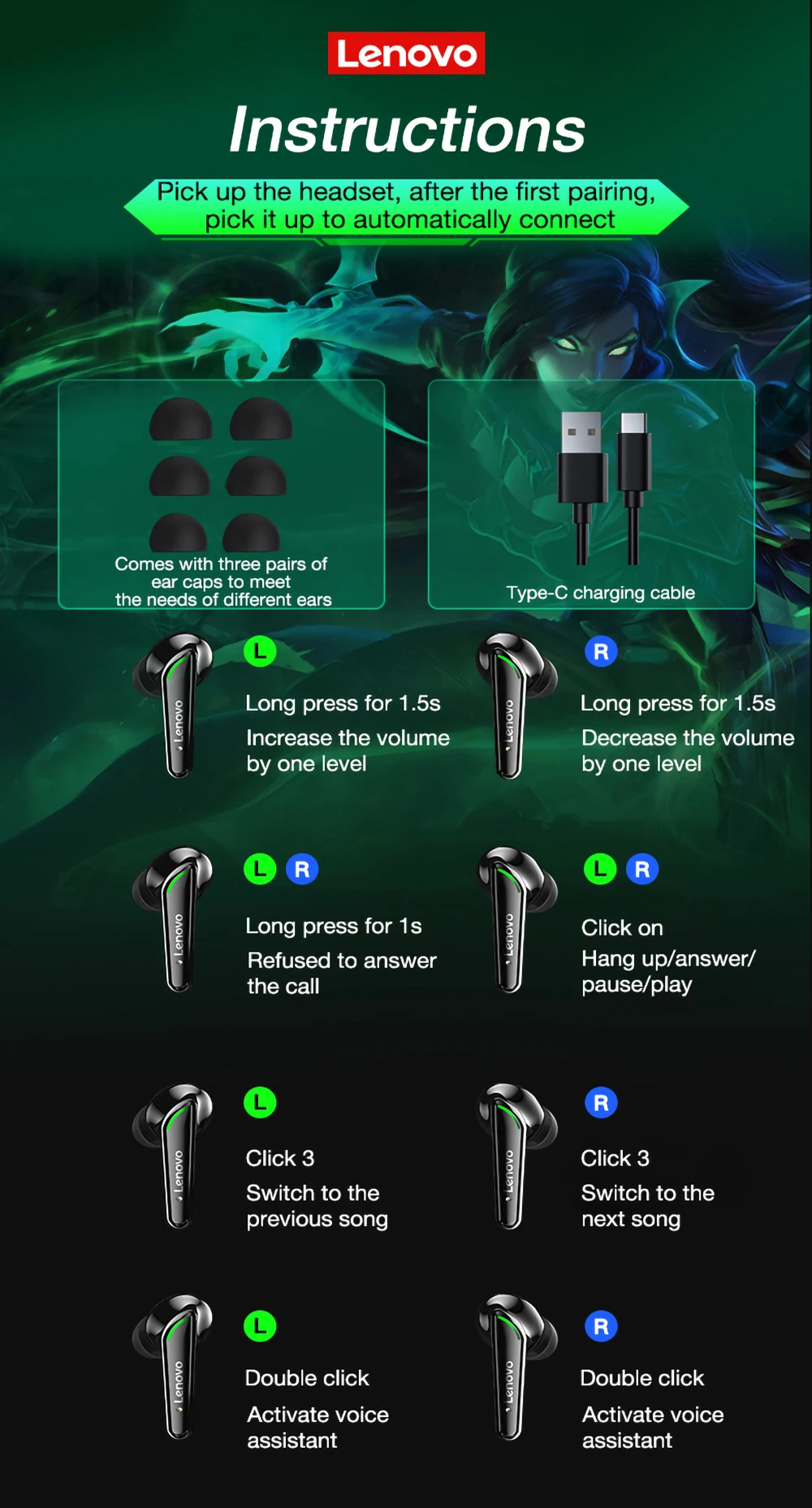 Lenovo

Instructions

Pick up the headset, after the first pairing, pick it up to automatically connect

Comes with three pairs of ear caps to meet the needs of different ears

Type-C charging cable

Lenovo
L
Long press for 1.5s
Increase the volume by one level

Lenovo
R
Long press for 1.5s
Decrease the volume by one level

Lenovo
L R
Long press for 1s
Refused to answer the call

Lenovo
L R
Click on
Hang up/answer/ pause/play

Lenovo
L
Click 3
Switch to the previous song

Lenovo
R
Click 3
Switch to the next song

Lenovo
L
Double click
Activate voice assistant

Lenovo
R
Double click
Activate voice assistant