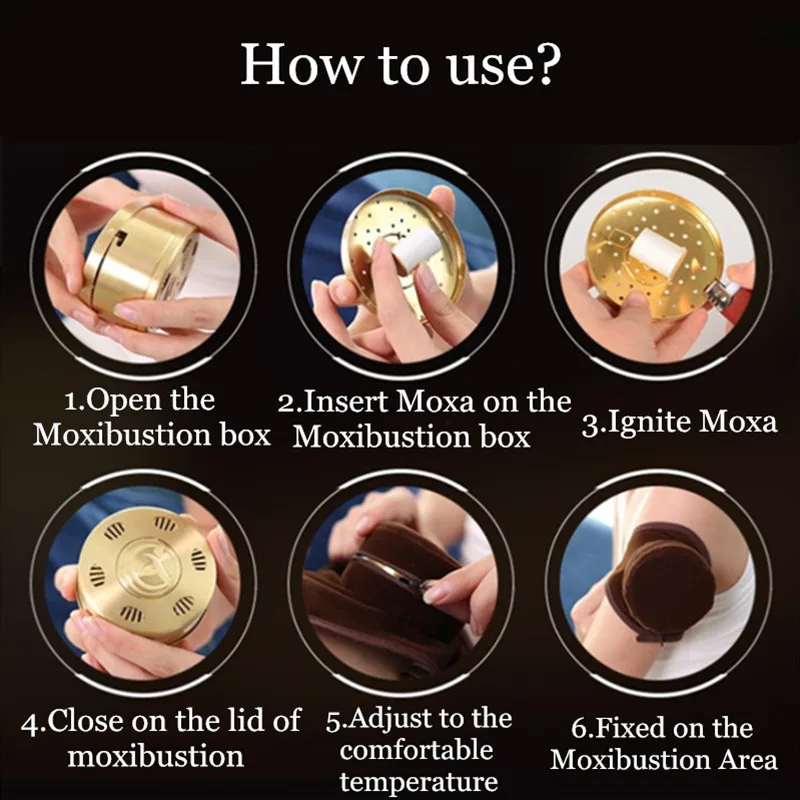 How to use?

1.Open the Moxibustion box

2.Insert Moxa on the Moxibustion box

3.Ignite Moxa

4.Close on the lid of moxibustion

5.Adjust to the comfortable temperature

6.Fixed on the Moxibustion Area