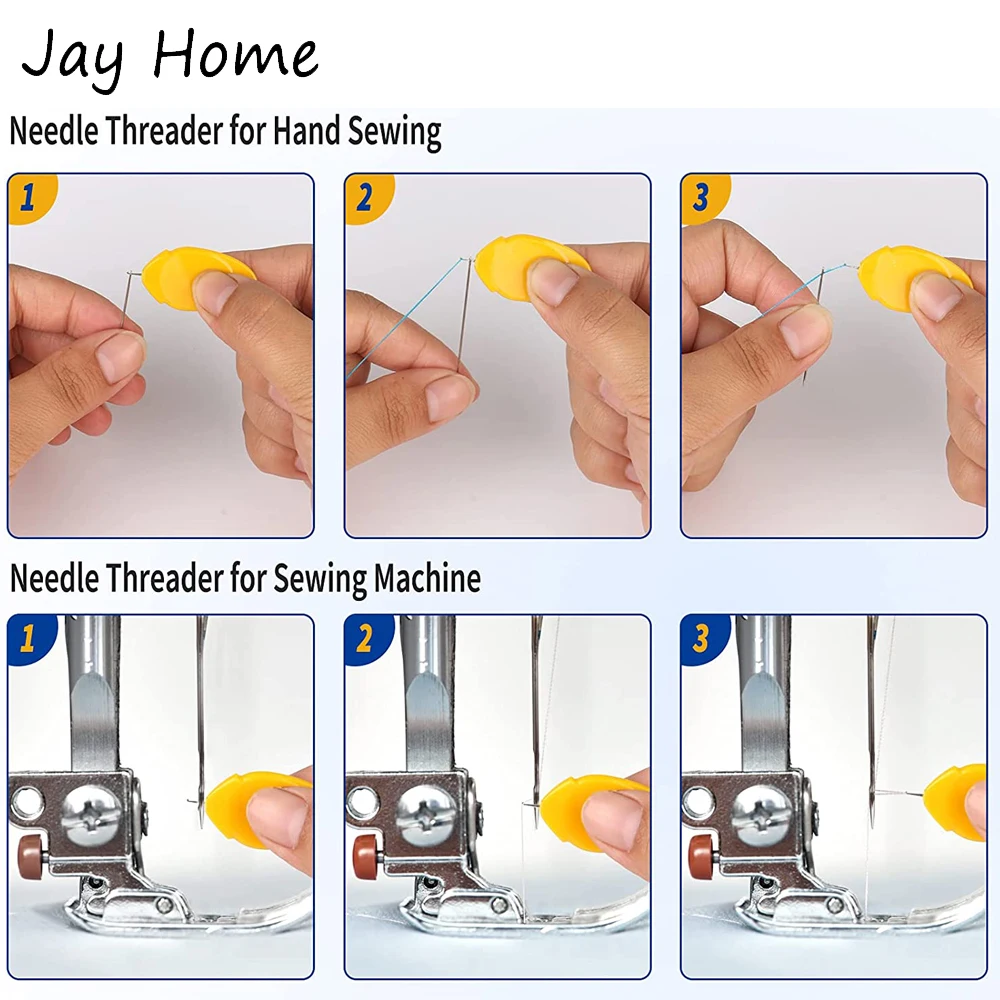 Jay Home

Needle Threader for Hand Sewing

1

2

3

Needle Threader for Sewing Machine

1

2

3