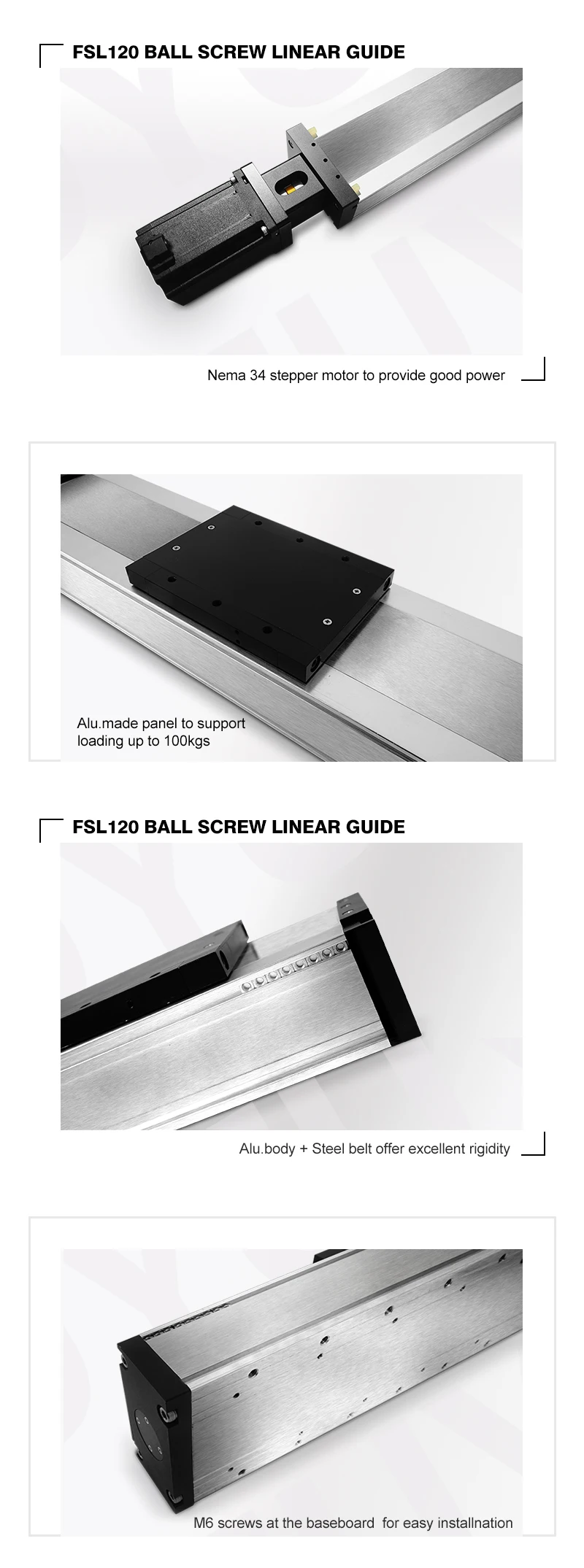 FSL120 BALL SCREW LINEAR GUIDE

Nema 34 stepper motor to provide good power

Alu.made panel to support loading up to 100kgs

FSL120 BALL SCREW LINEAR GUIDE

Alu.body + Steel belt offer excellent rigidity

M6 screws at the baseboard for easy installnation