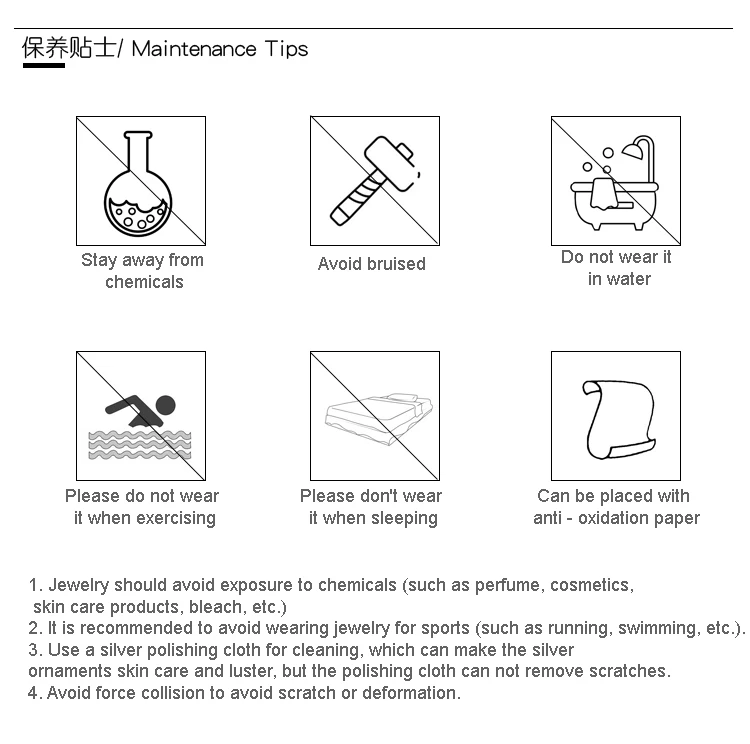 保养贴士/ Maintenance Tips

Stay away from chemicals

Avoid bruised

Do not wear it in water

Please do not wear it when exercising

Please don't wear it when sleeping

Can be placed with anti - oxidation paper

1. Jewelry should avoid exposure to chemicals (such as perfume, cosmetics, skin care products, bleach, etc.)
2. It is recommended to avoid wearing jewelry for sports (such as running, swimming, etc.).
3. Use a silver polishing cloth for cleaning, which can make the silver ornaments skin care and luster, but the polishing cloth can not remove scratches.
4. Avoid force collision to avoid scratch or deformation.