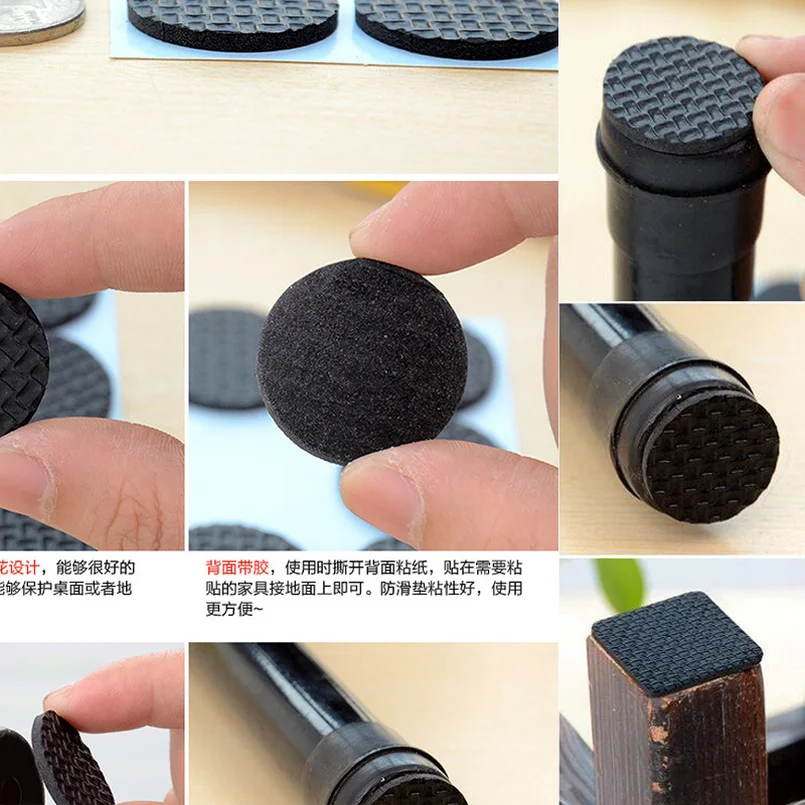 花设计，能够很好的
能够保护桌面或者地

背面带胶，使用时撕开背面粘纸，贴在需要粘贴的家具接地面上即可。防滑垫粘性好，使用更方便~