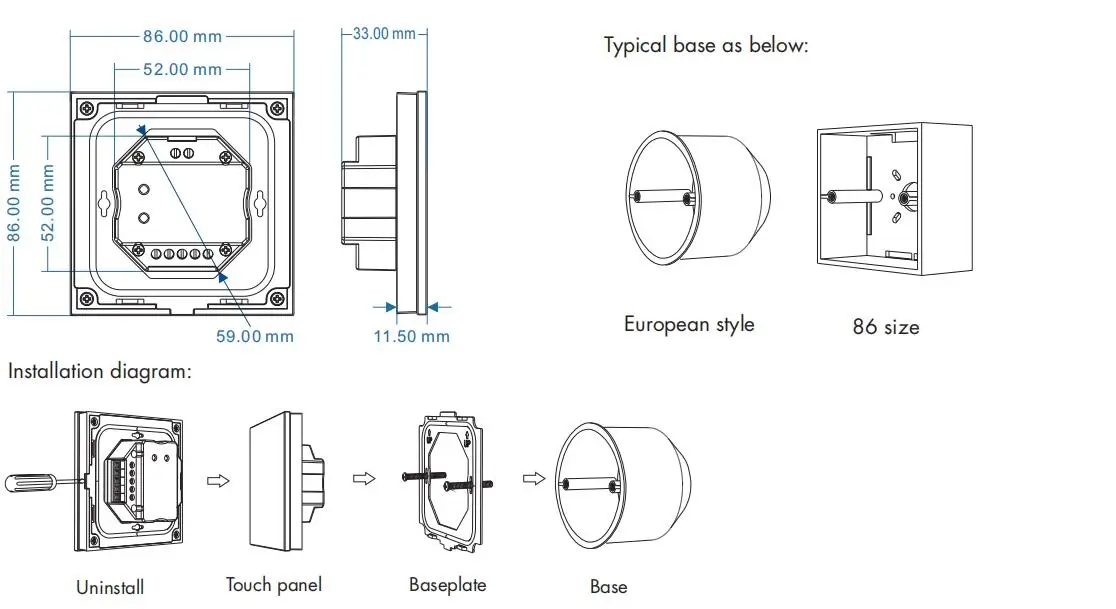 86.00 mm
52.00 mm
86.00 mm
52.00 mm
59.00 mm
33.00 mm
11.50 mm

Typical base as below:

European style
86 size

Installation diagram:

Uninstall
Touch panel
Baseplate
Base