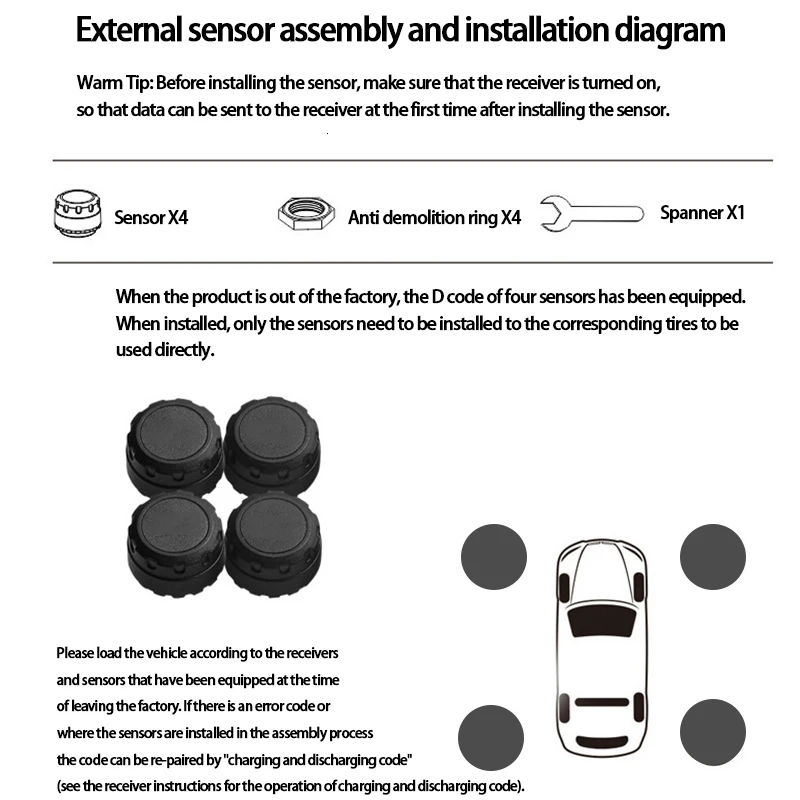 External sensor assembly and installation diagram

Warm Tip: Before installing the sensor, make sure that the receiver is turned on, so that data can be sent to the receiver at the first time after installing the sensor.

Sensor X4

Anti demolition ring X4

Spanner X1

When the product is out of the factory, the D code of four sensors has been equipped. When installed, only the sensors need to be installed to the corresponding tires to be used directly.

Please load the vehicle according to the receivers and sensors that have been equipped at the time of leaving the factory. If there is an error code or where the sensors are installed in the assembly process the code can be re-paired by "charging and discharging code" (see the receiver instructions for the operation of charging and discharging code).