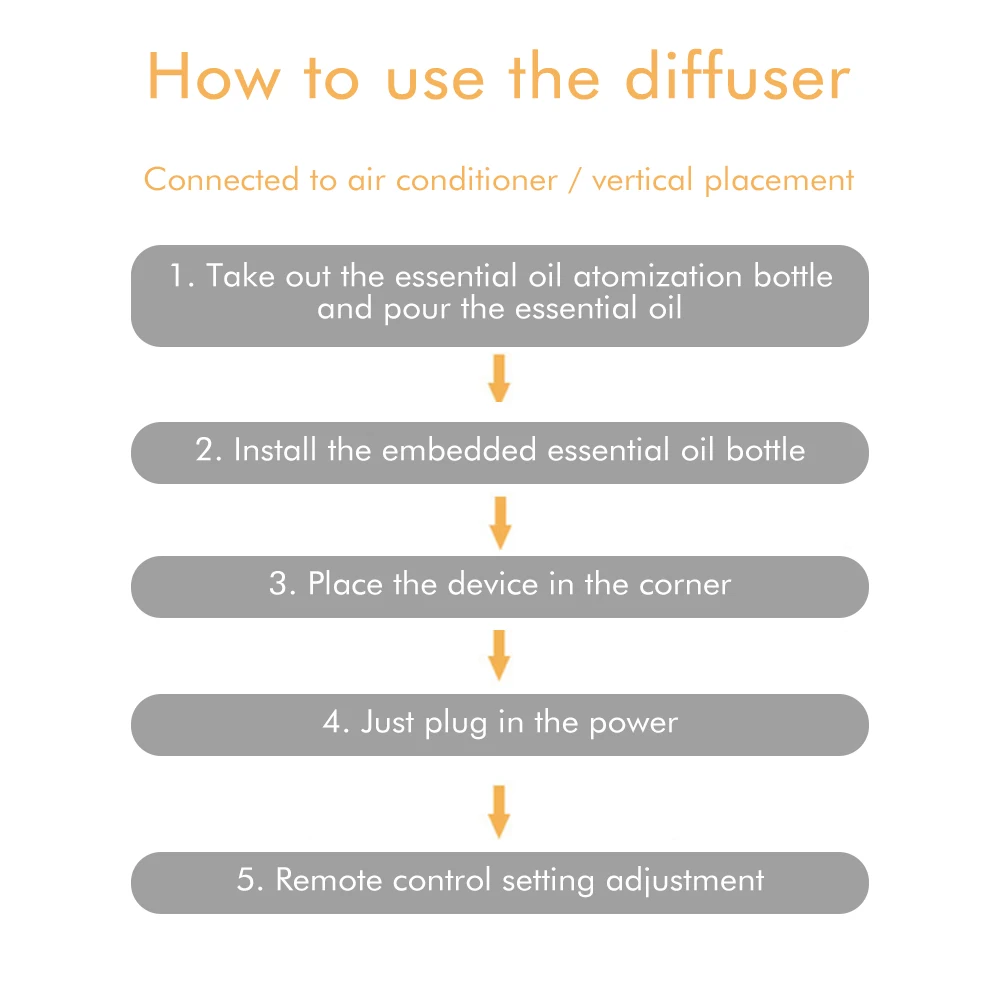 How to use the diffuser

Connected to air conditioner / vertical placement

1. Take out the essential oil atomization bottle and pour the essential oil

2. Install the embedded essential oil bottle

3. Place the device in the corner

4. Just plug in the power

5. Remote control setting adjustment