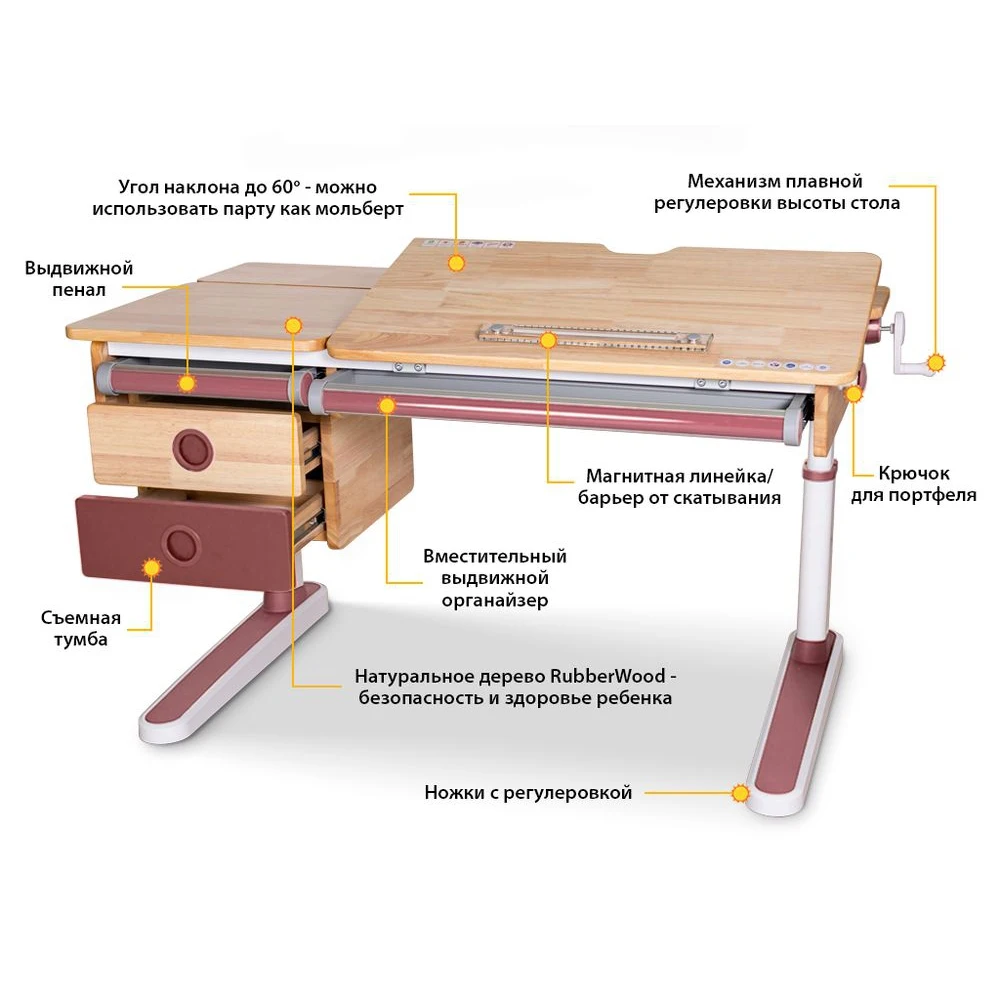 Угол наклона до 60° - можно использовать парту как мольберт

Механизм плавной регулеровки высоты стола

Выдвижной пенал

Магнитная линейка/ барьер от скатывания

Крючок для портфеля

Вместительный выдвижной органайзер

Съемная тумба

Натуральное дерево RubberWood - безопасность и здоровье ребенка

Ножки с регулеровкой