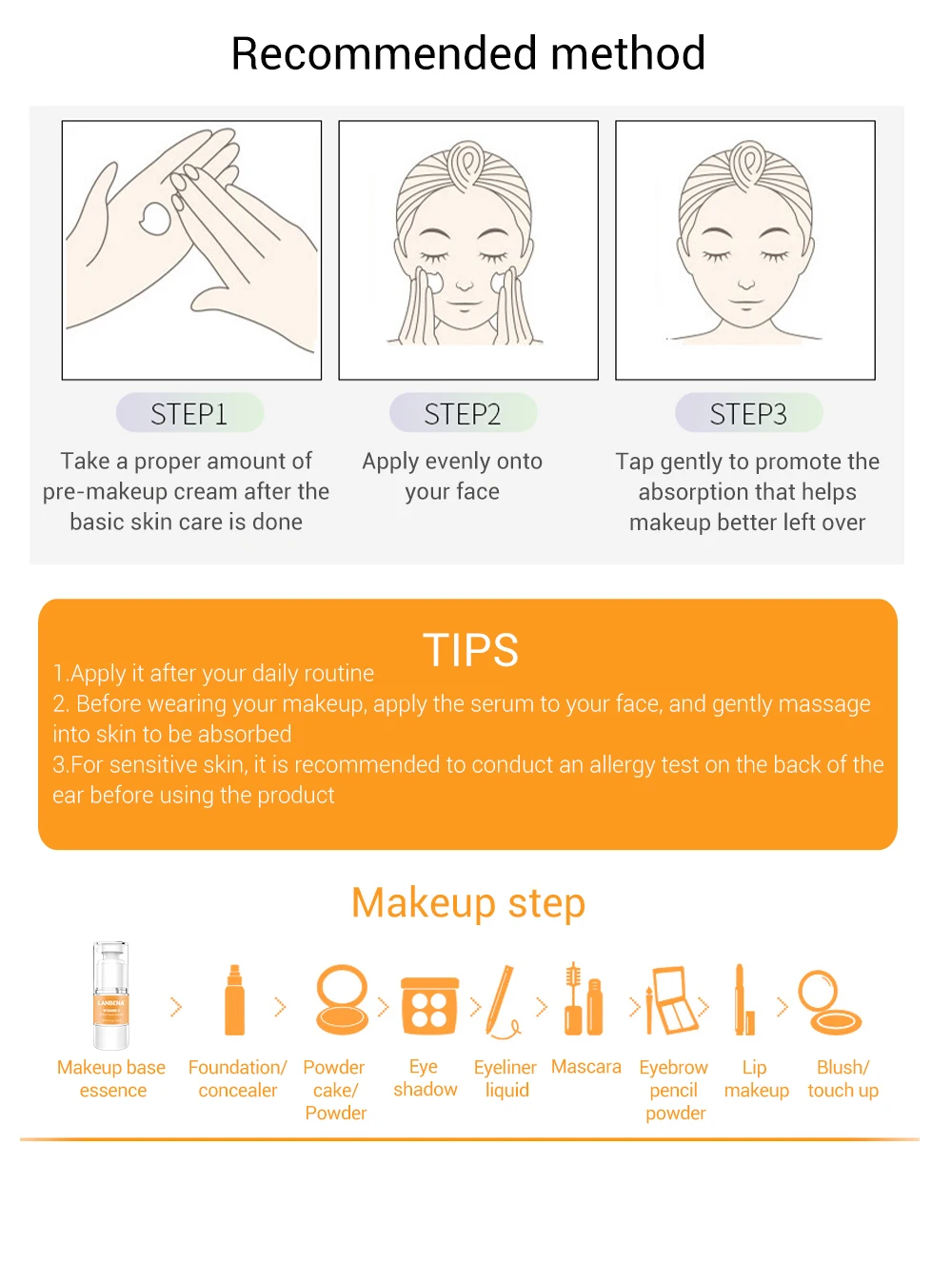 Recommended method

STEP1

Take a proper amount of pre-makeup cream after the basic skin care is done

STEP2

Apply evenly onto your face

STEP3

Tap gently to promote the absorption that helps makeup better left over

TIPS

1.Apply it after your daily routine
2. Before wearing your makeup, apply the serum to your face, and gently massage into skin to be absorbed
3.For sensitive skin, it is recommended to conduct an allergy test on the back of the ear before using the product

Makeup step

LANBENA

Makeup base essence

Foundation/ concealer

Powder cake/ Powder

Eye shadow

Eyeliner liquid

Mascara

Eyebrow pencil powder

Lip makeup

Blush/ touch up