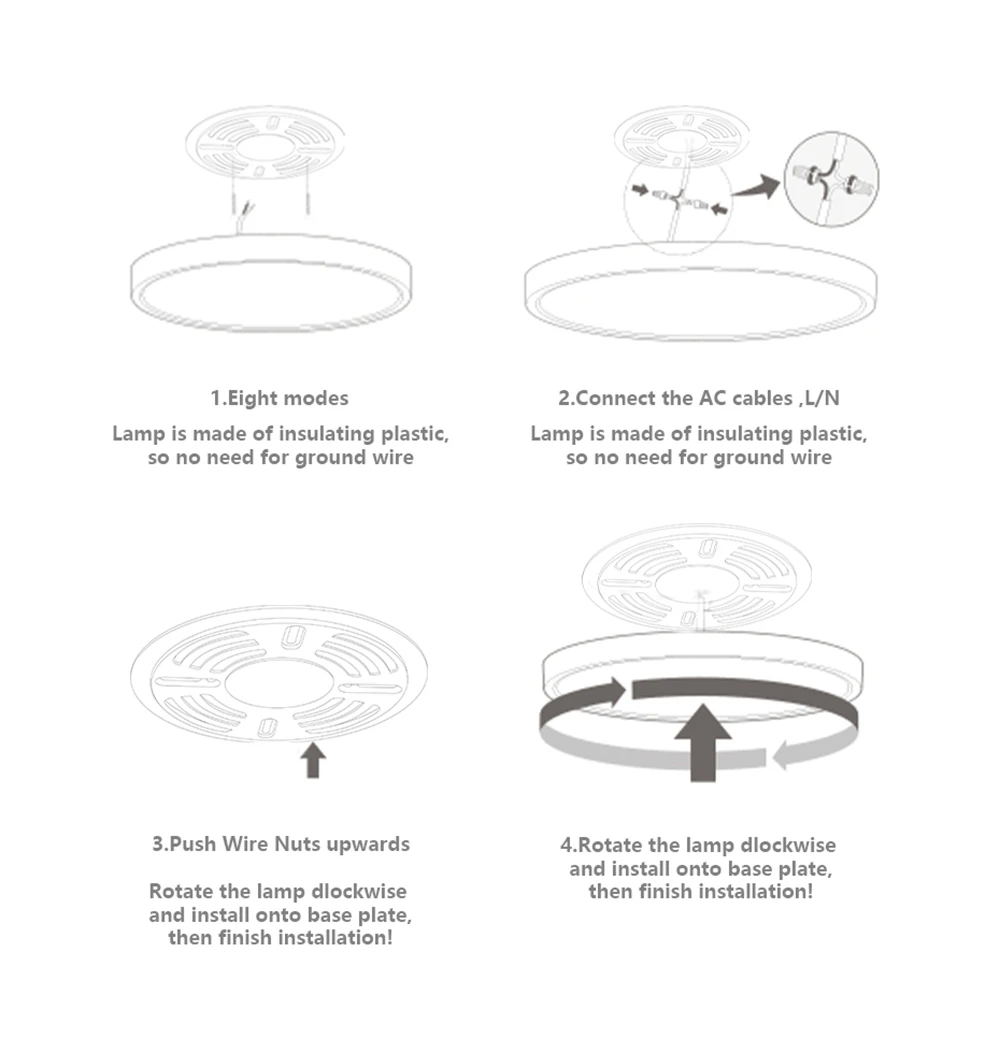 1.Eight modes

Lamp is made of insulating plastic, so no need for ground wire

2.Connect the AC cables ,L/N

Lamp is made of insulating plastic, so no need for ground wire

3.Push Wire Nuts upwards

Rotate the lamp dlockwise and install onto base plate, then finish installation!

4.Rotate the lamp dlockwise and install onto base plate, then finish installation!