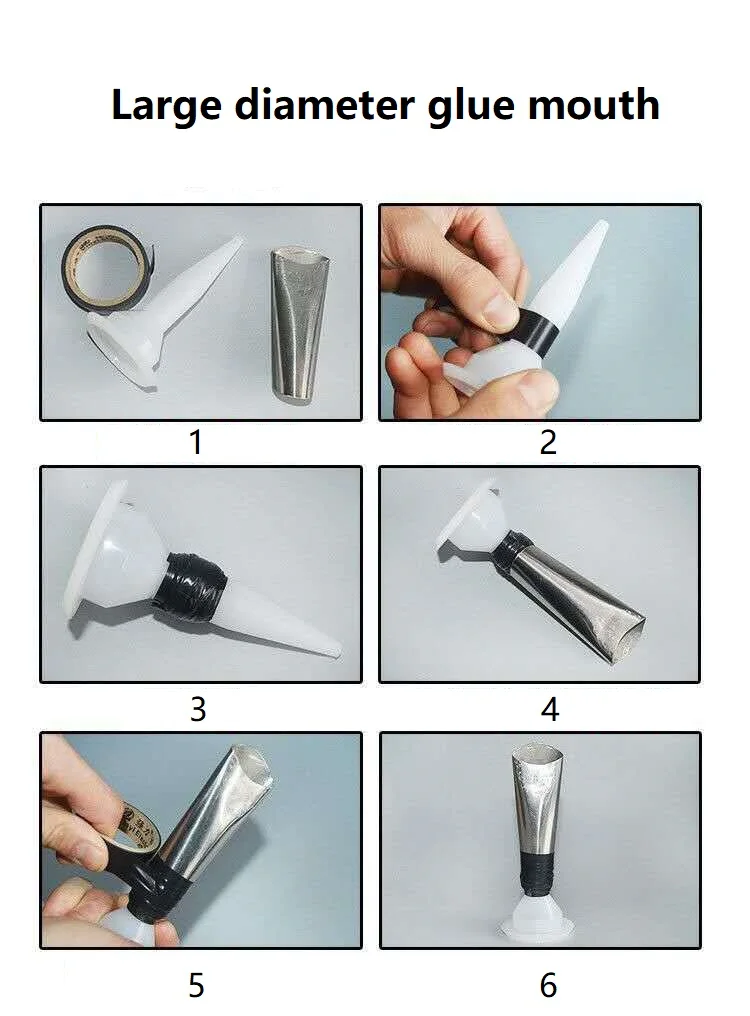 Large diameter glue mouth

1

2

3

4

5

6