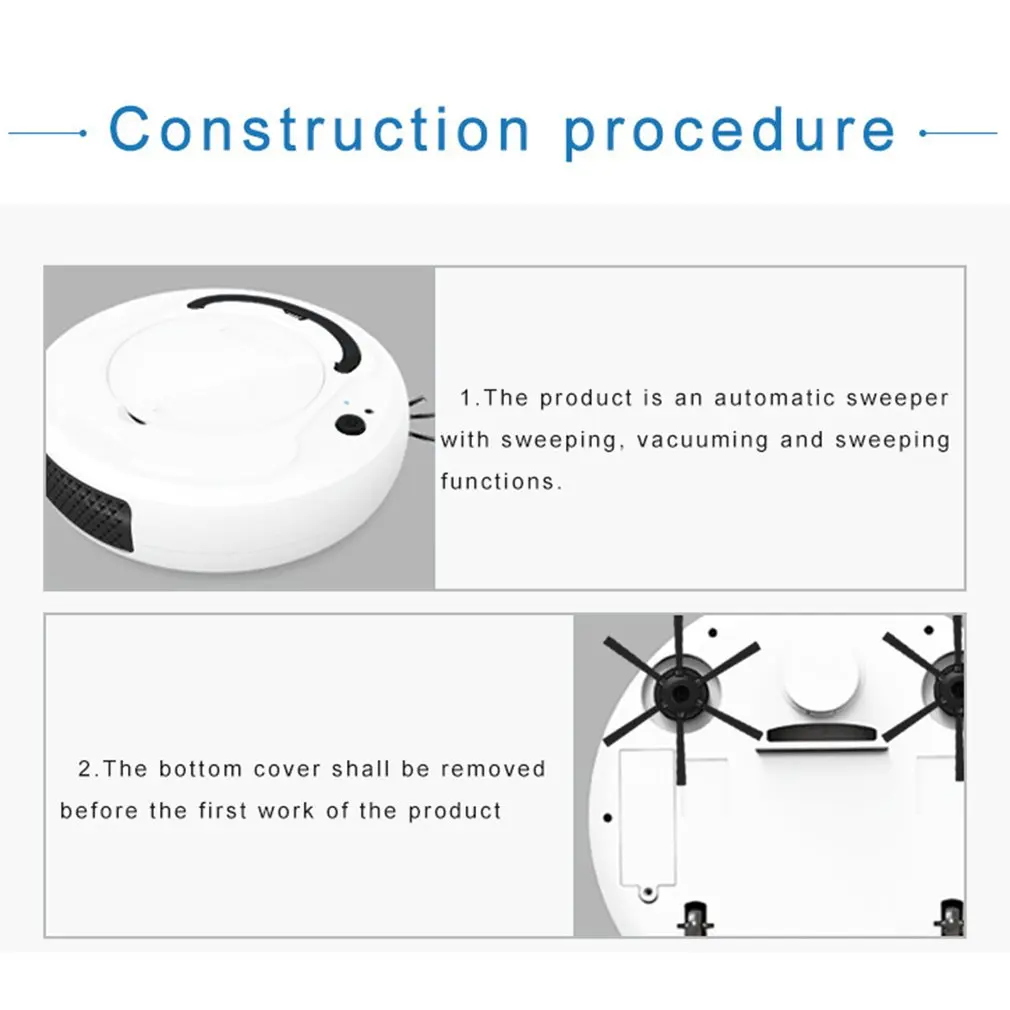 Construction procedure

1.The product is an automatic sweeper with sweeping, vacuuming and sweeping functions.

2.The bottom cover shall be removed before the first work of the product