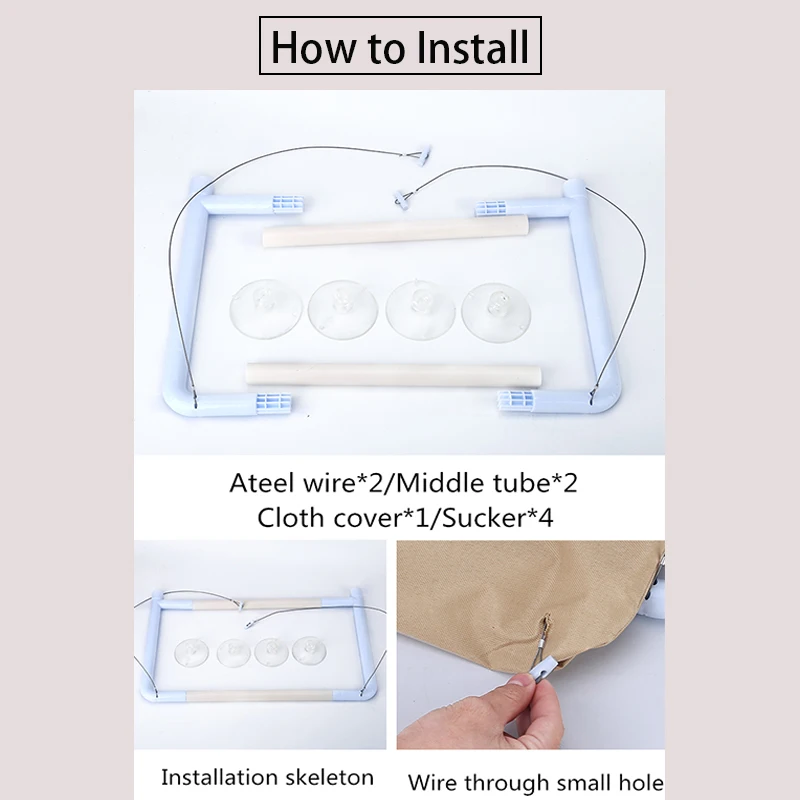 How to Install

Ateel wire*2/Middle tube*2
Cloth cover*1/Sucker*4

Installation skeleton

Wire through small hole