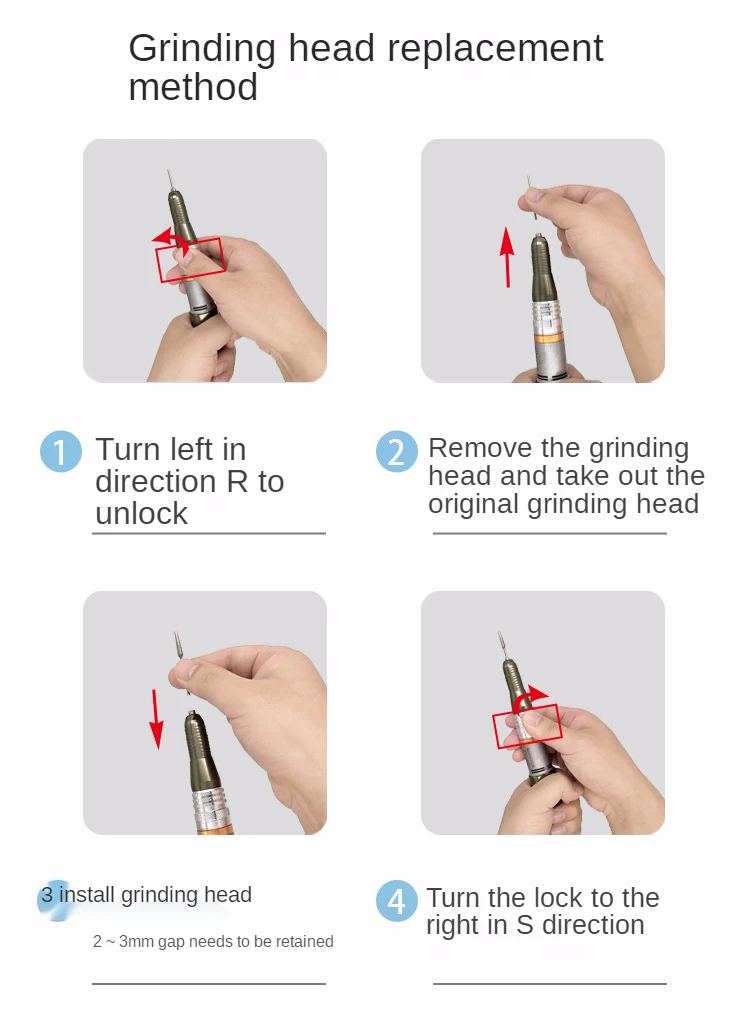 Grinding head replacement method

1 Turn left in direction R to unlock

2 Remove the grinding head and take out the original grinding head

3 install grinding head

2 ~ 3mm gap needs to be retained

4 Turn the lock to the right in S direction