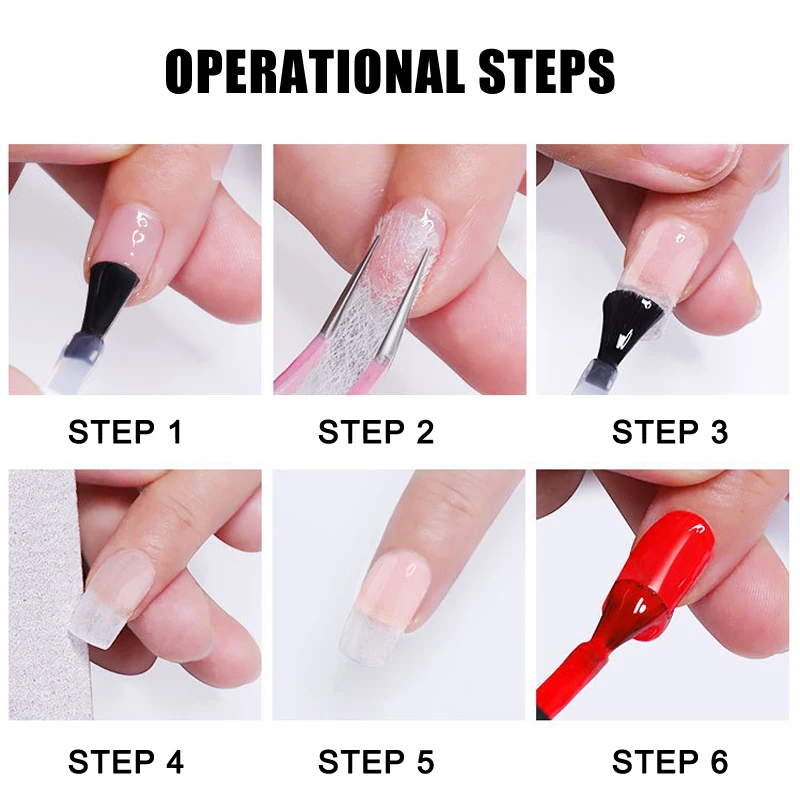 OPERATIONAL STEPS

STEP 1

STEP 2

STEP 3

STEP 4

STEP 5

STEP 6