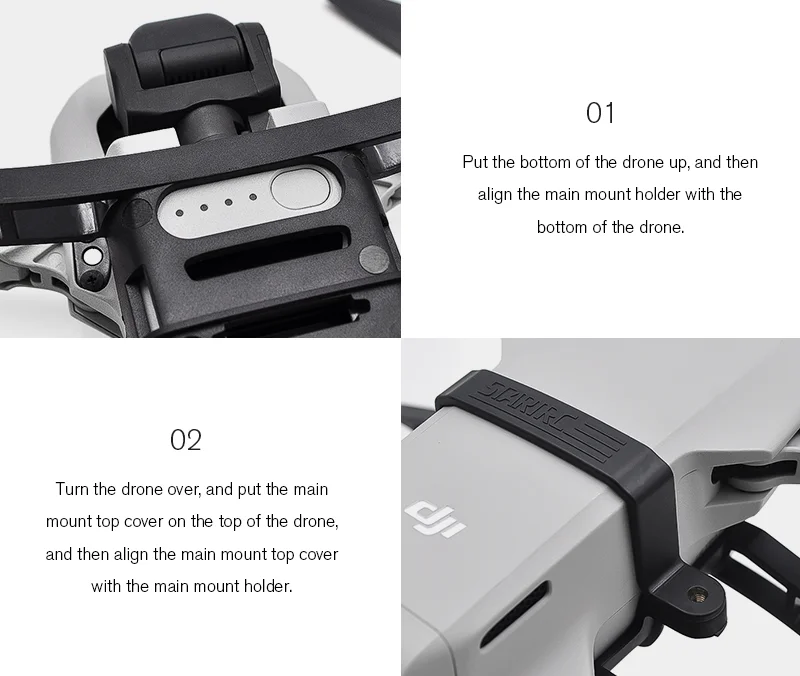 01

Put the bottom of the drone up, and then align the main mount holder with the bottom of the drone.

02

Turn the drone over, and put the main mount top cover on the top of the drone, and then align the main mount top cover with the main mount holder.

STARTRC

dji