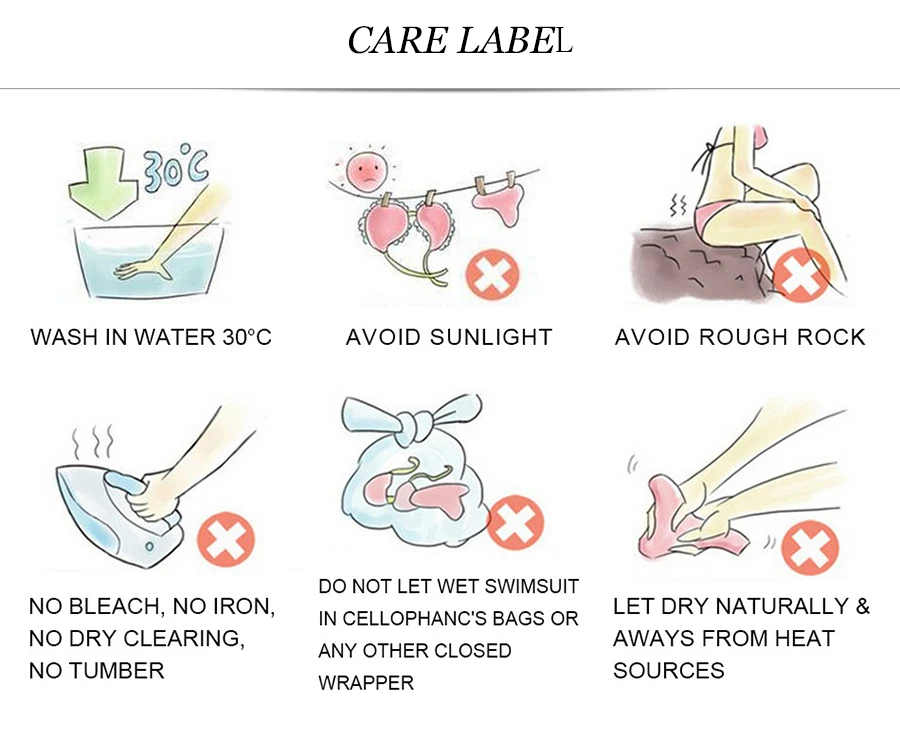 CARE LABEL

30°C

WASH IN WATER 30°C

AVOID SUNLIGHT

AVOID ROUGH ROCK

NO BLEACH, NO IRON, NO DRY CLEARING, NO TUMBER

DO NOT LET WET SWIMSUIT IN CELLOPHANC'S BAGS OR ANY OTHER CLOSED WRAPPER

LET DRY NATURALLY & AWAYS FROM HEAT SOURCES