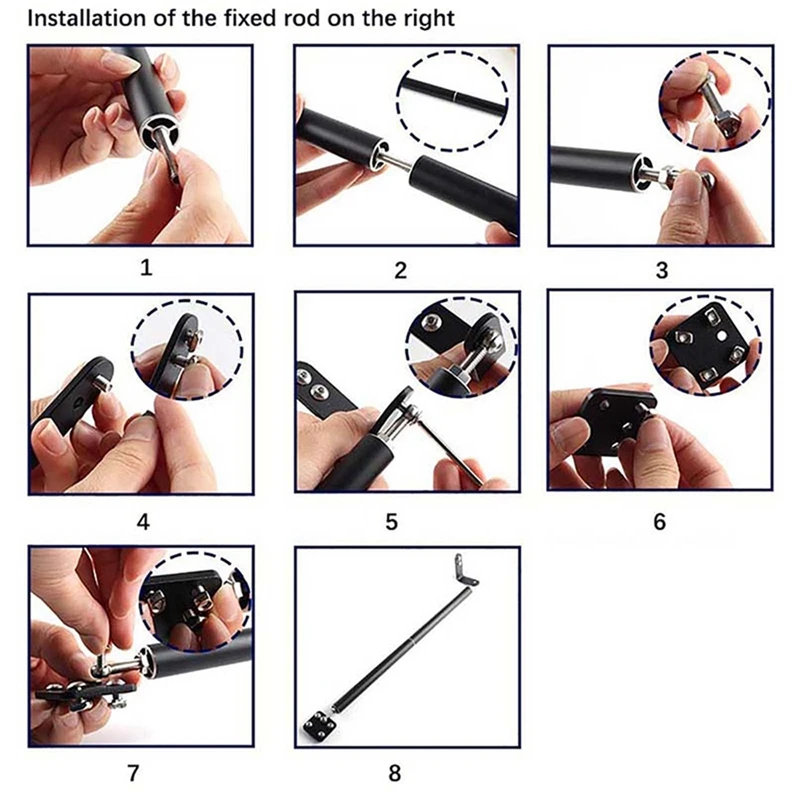 Installation of the fixed rod on the right

1

2

3

4

5

6

7

8